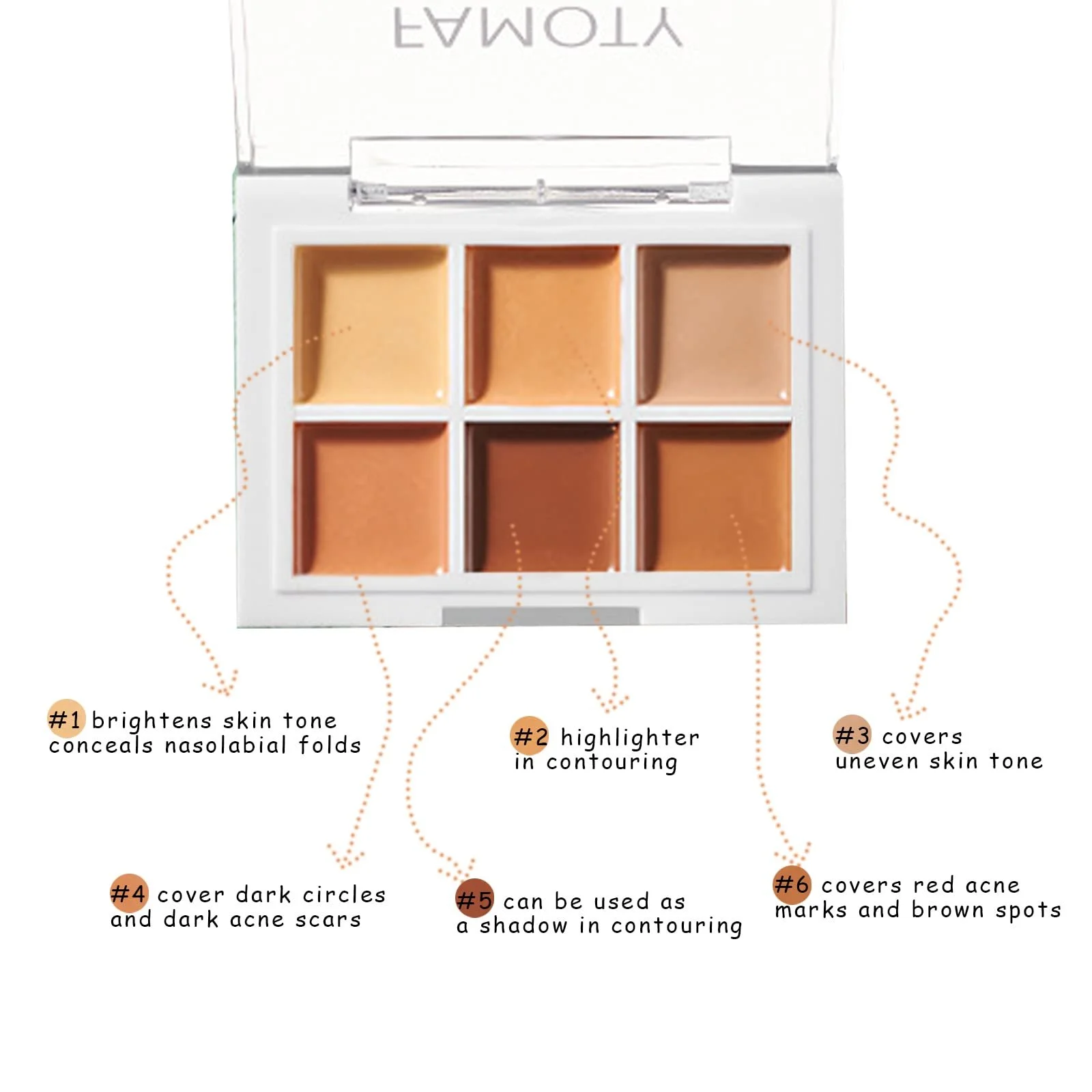 FAMOTY

#1 brightens skin tone conceals nasolabial folds

#2 highlighter in contouring

#3 covers uneven skin tone

#4 cover dark circles and dark acne scars

#5 can be used as a shadow in contouring

#6 covers red acne marks and brown spots