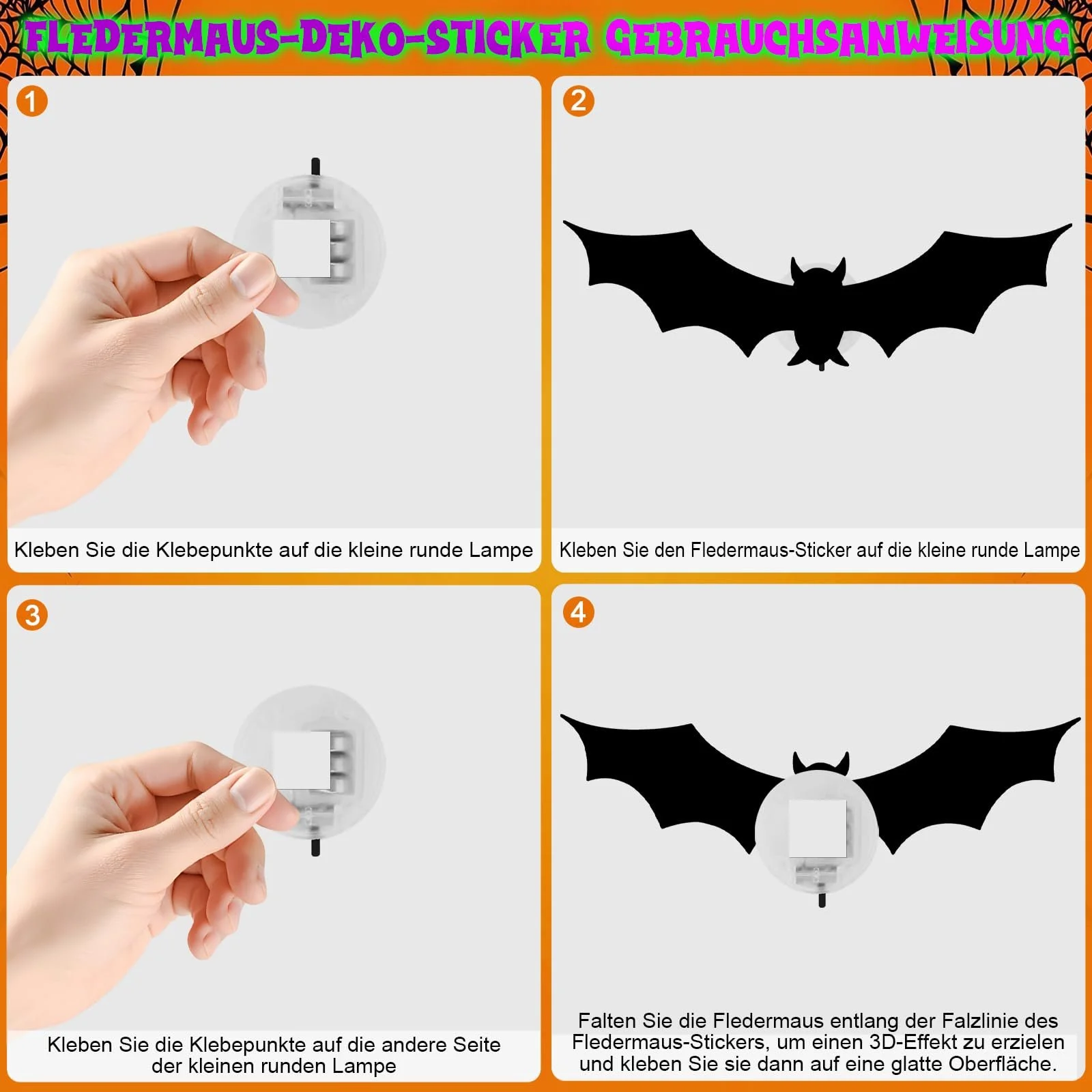 FLEDERMAUS-DEKO-STICKER GEBRAUCHSANWEISUNG

1

Kleben Sie die Klebepunkte auf die kleine runde Lampe

2

Kleben Sie den Fledermaus-Sticker auf die kleine runde Lampe

3

Kleben Sie die Klebepunkte auf die andere Seite der kleinen runden Lampe

4

Falten Sie die Fledermaus entlang der Falzlinie des Fledermaus-Stickers, um einen 3D-Effekt zu erzielen und kleben Sie sie dann auf eine glatte Oberfläche.