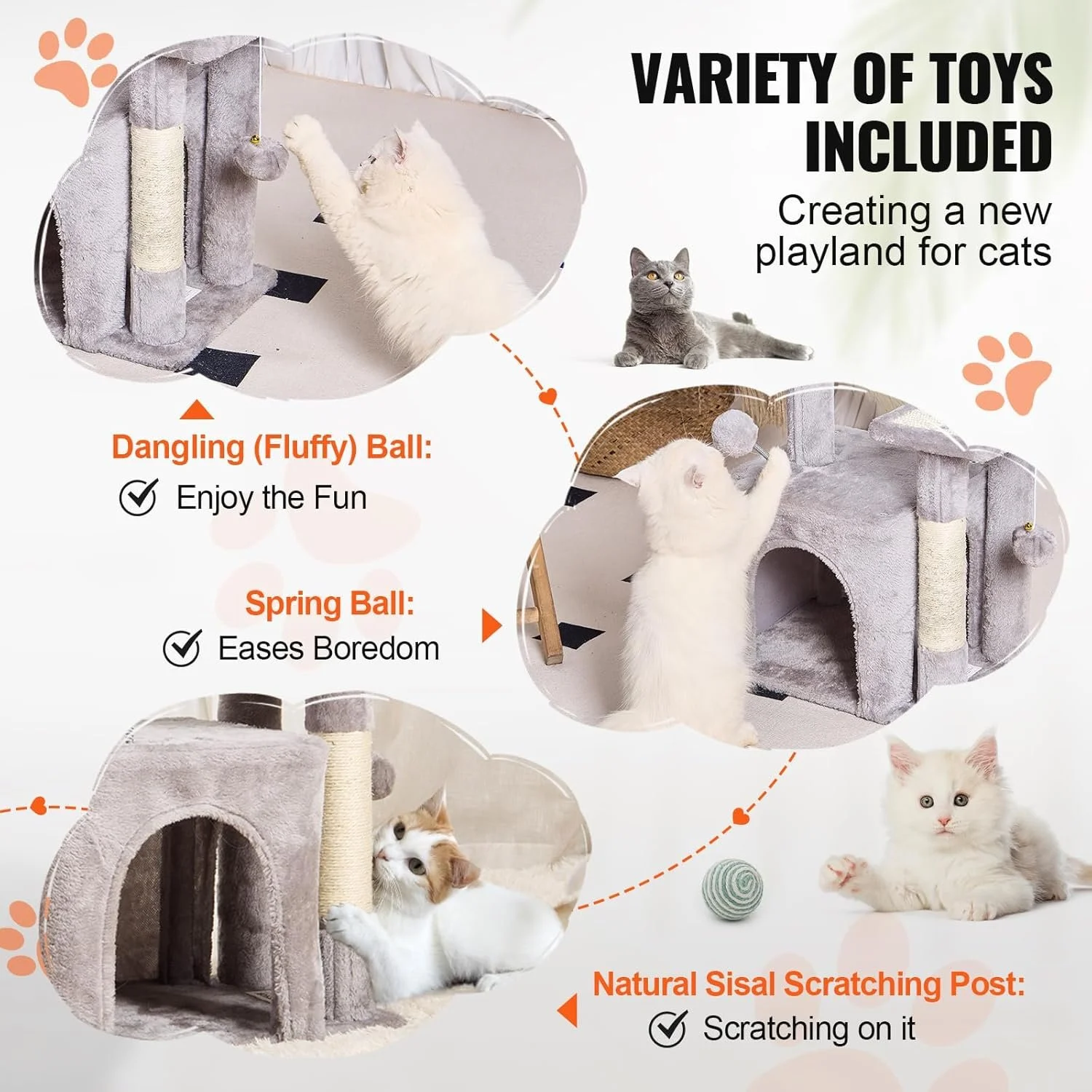 VARIETY OF TOYS INCLUDED

Creating a new playland for cats

Dangling (Fluffy) Ball:
Enjoy the Fun

Spring Ball:
Eases Boredom

Natural Sisal Scratching Post:
Scratching on it