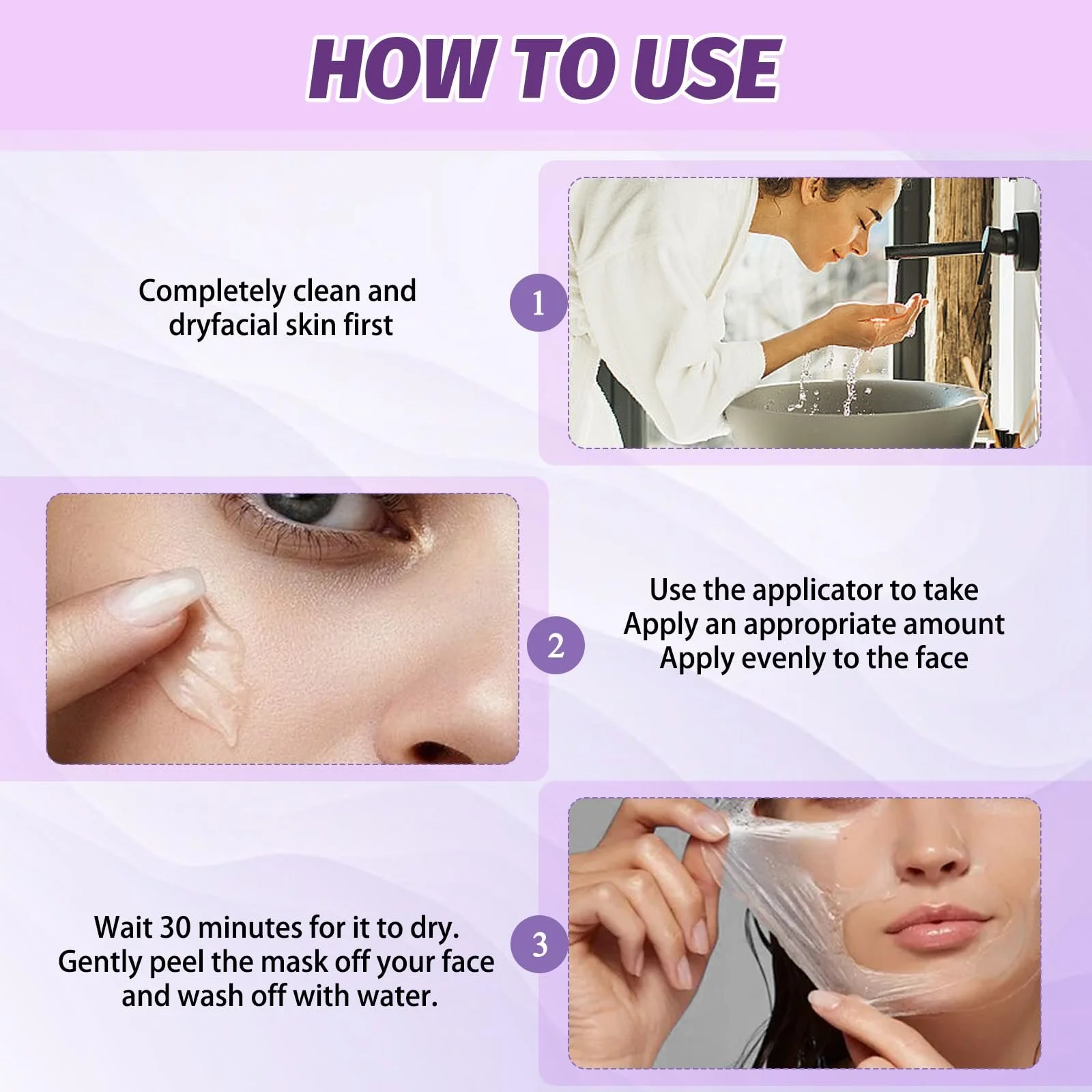 HOW TO USE

Completely clean and dryfacial skin first

1

2

Use the applicator to take
Apply an appropriate amount
Apply evenly to the face

Wait 30 minutes for it to dry.
Gently peel the mask off your face and wash off with water.

3