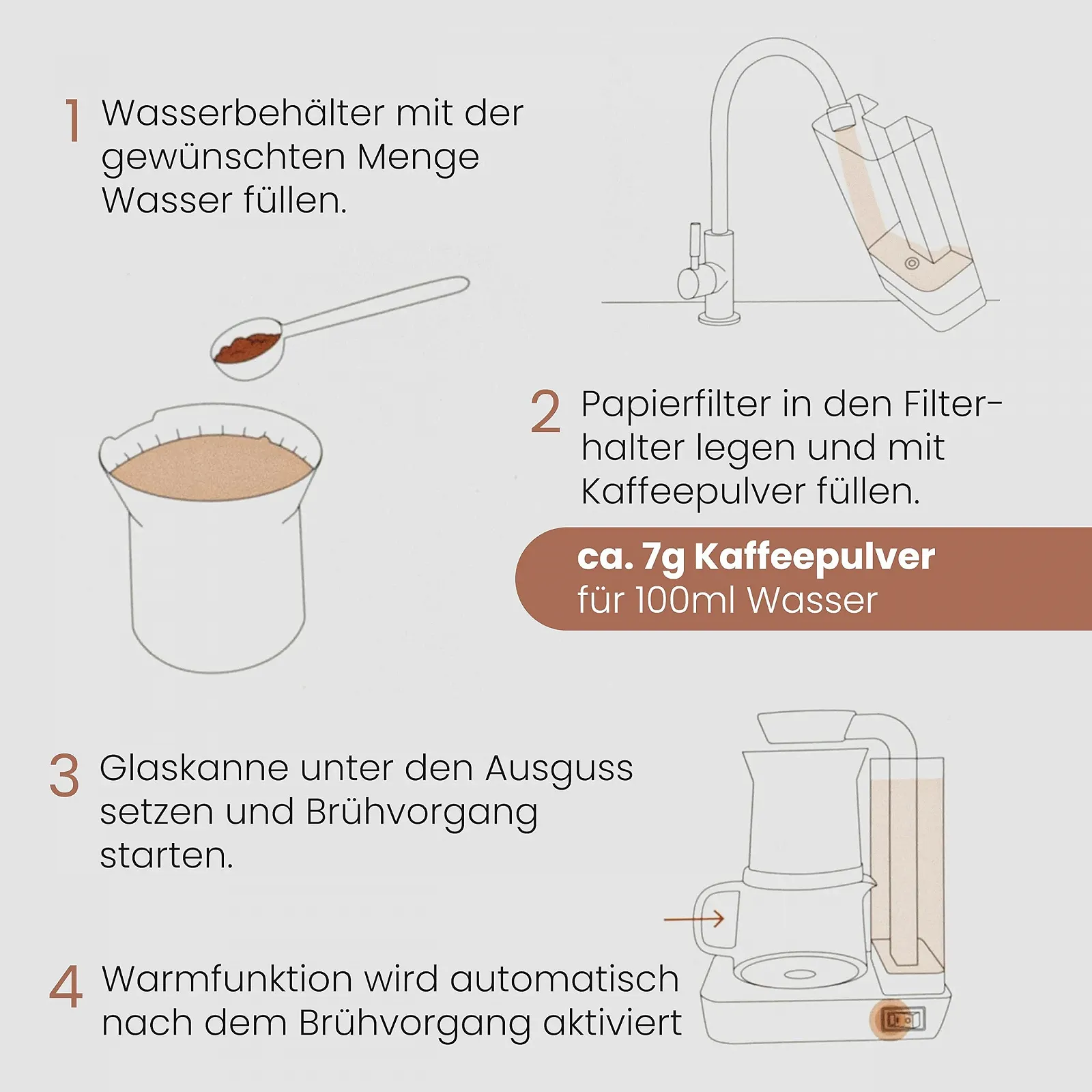 1 Wasserbehälter mit der gewünschten Menge Wasser füllen.

2 Papierfilter in den Filterhalter legen und mit Kaffeepulver füllen.

ca. 7g Kaffeepulver
für 100ml Wasser

3 Glaskanne unter den Ausguss setzen und Brühvorgang starten.

4 Warmfunktion wird automatisch nach dem Brühvorgang aktiviert