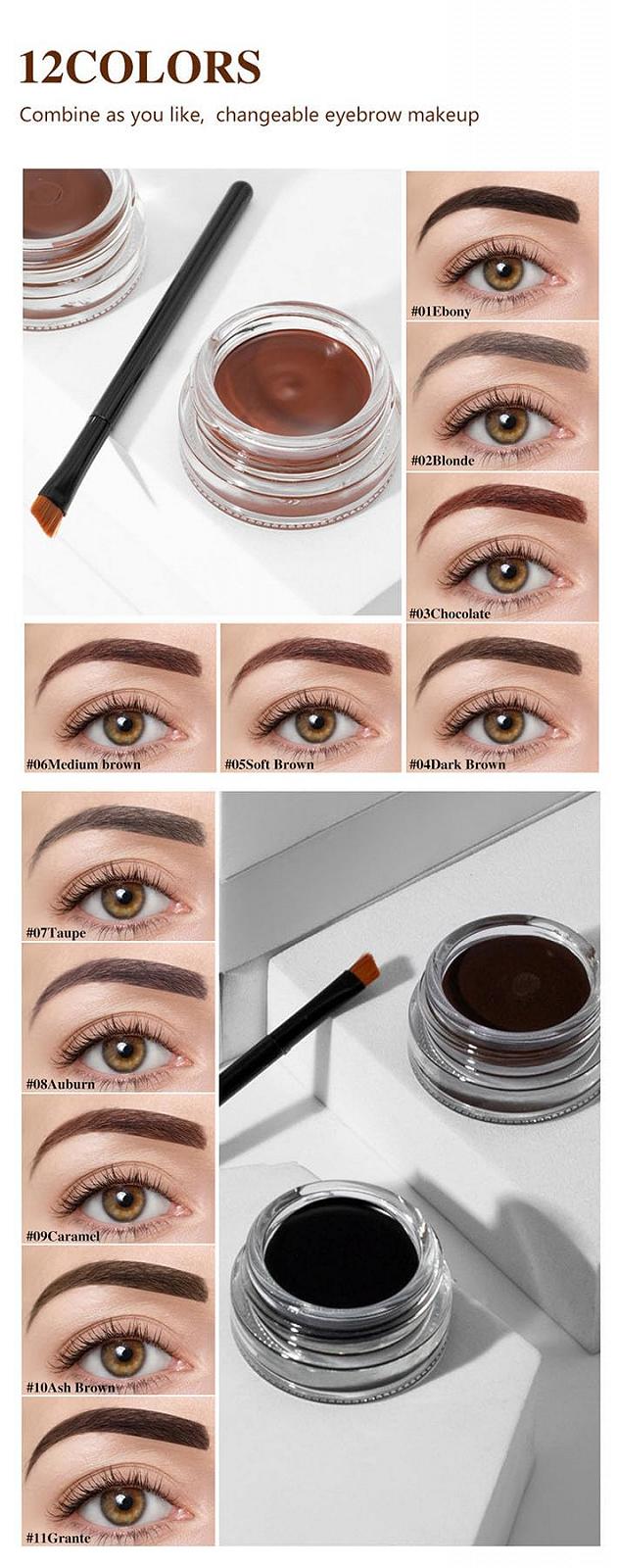 12COLORS

Combine as you like, changeable eyebrow makeup

#01Ebony

#02Blonde

#03Chocolate

#06Medium brown

#05Soft Brown

#04Dark Brown

#07Taupe

#08Auburn

#09Caramel

#10Ash Brown

#11Grante