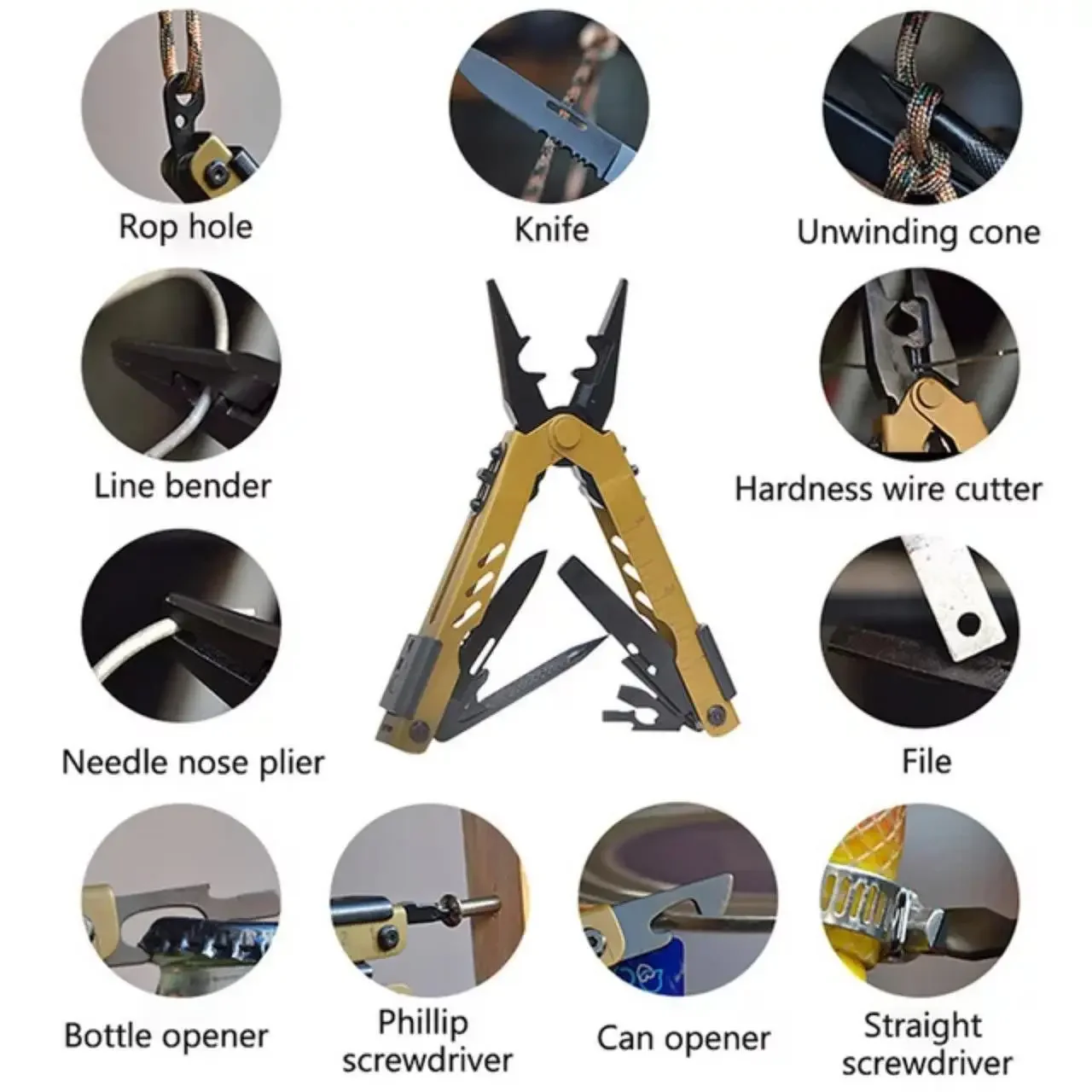 Rop hole

Knife

Unwinding cone

Line bender

Hardness wire cutter

Needle nose plier

File

Bottle opener

Phillip screwdriver

Can opener

Straight screwdriver