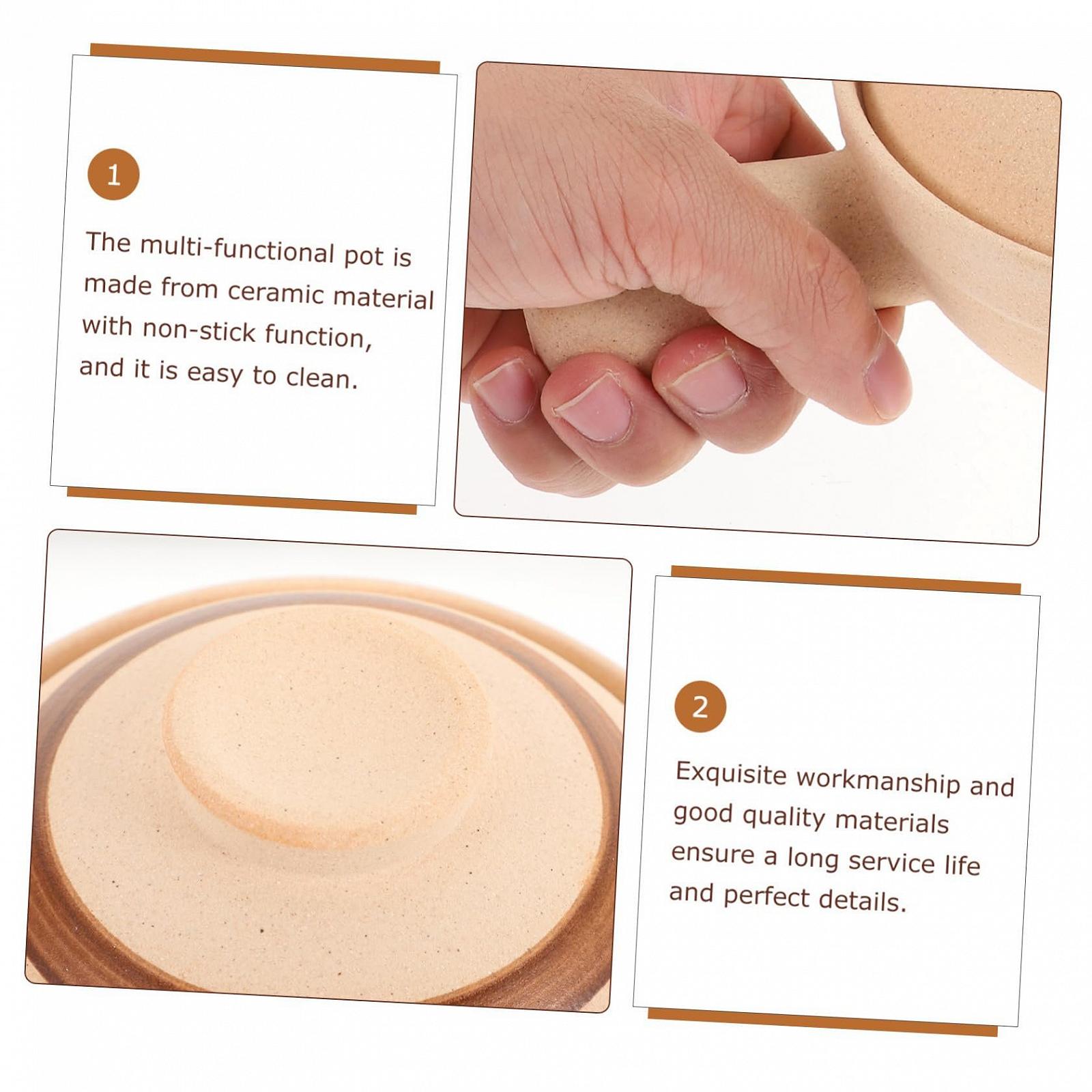 1

The multi-functional pot is made from ceramic material with non-stick function, and it is easy to clean.

2

Exquisite workmanship and good quality materials ensure a long service life and perfect details.