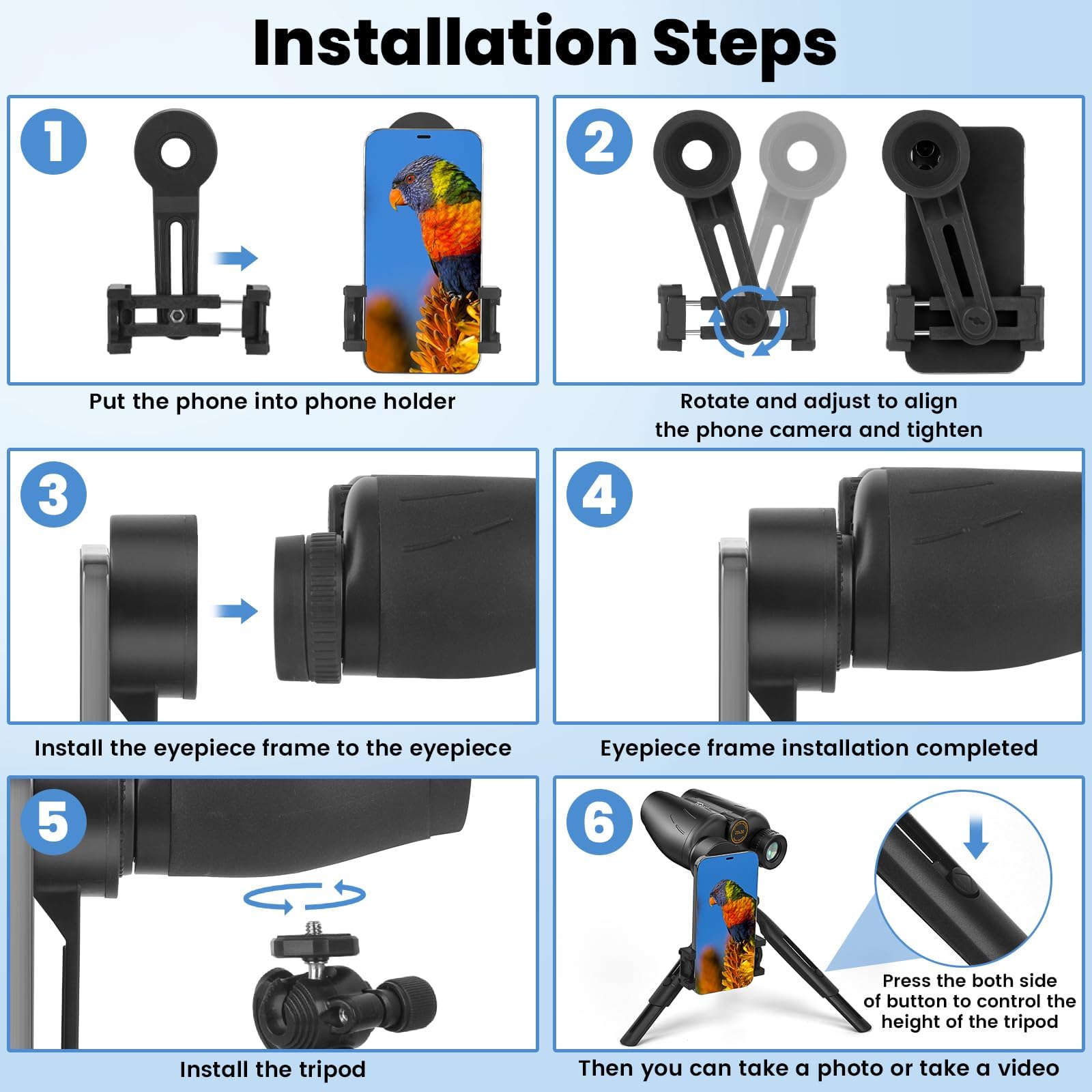 Installation Steps

1

Put the phone into phone holder

2

Rotate and adjust to align the phone camera and tighten

3

Install the eyepiece frame to the eyepiece

4

Eyepiece frame installation completed

5

Install the tripod

6

Press the both side of button to control the height of the tripod

Then you can take a photo or take a video