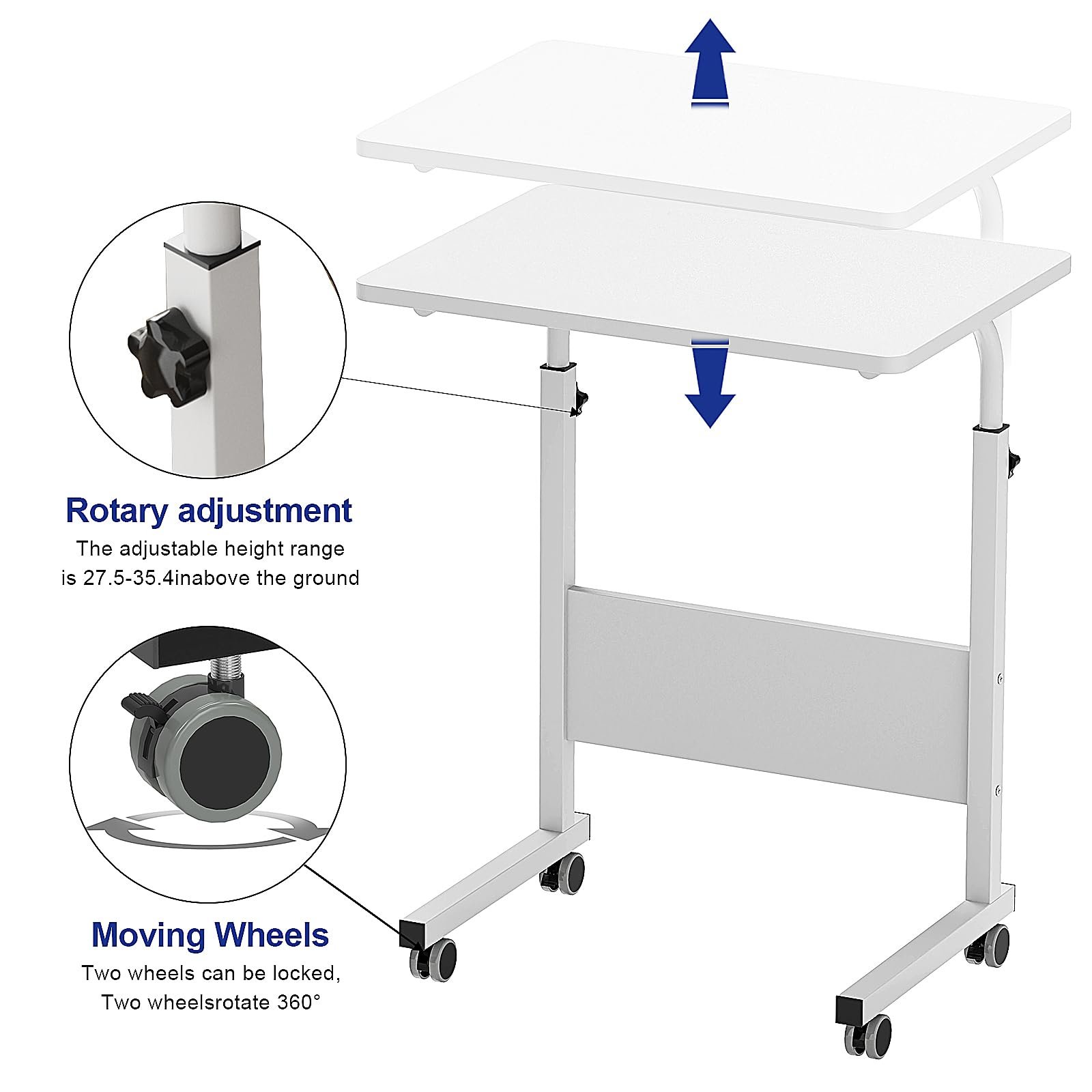 Rotary adjustment
The adjustable height range is 27.5-35.4inabove the ground

Moving Wheels
Two wheels can be locked, Two wheelsrotate 360°