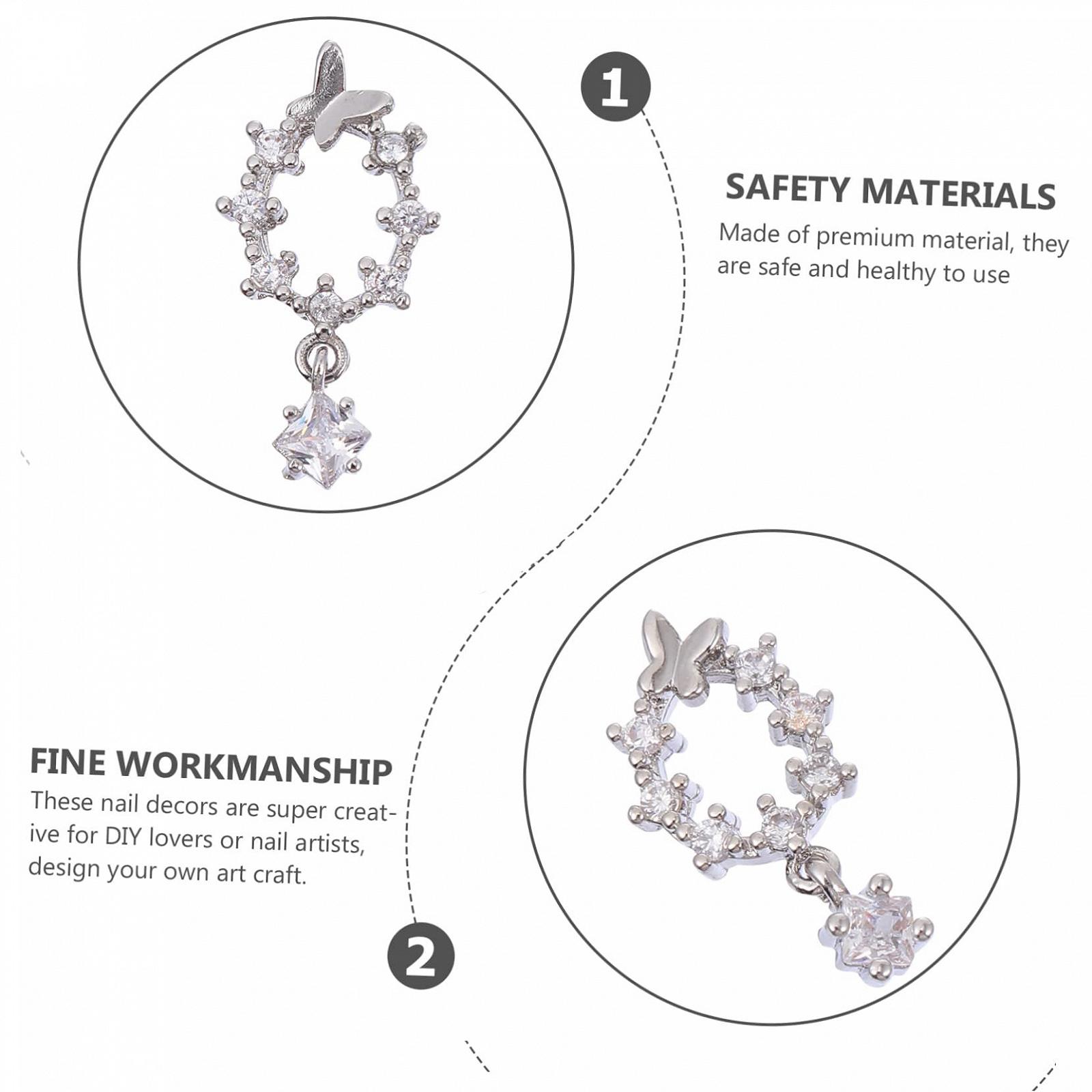 1

SAFETY MATERIALS

Made of premium material, they are safe and healthy to use

FINE WORKMANSHIP

These nail decors are super creative for DIY lovers or nail artists, design your own art craft.

2