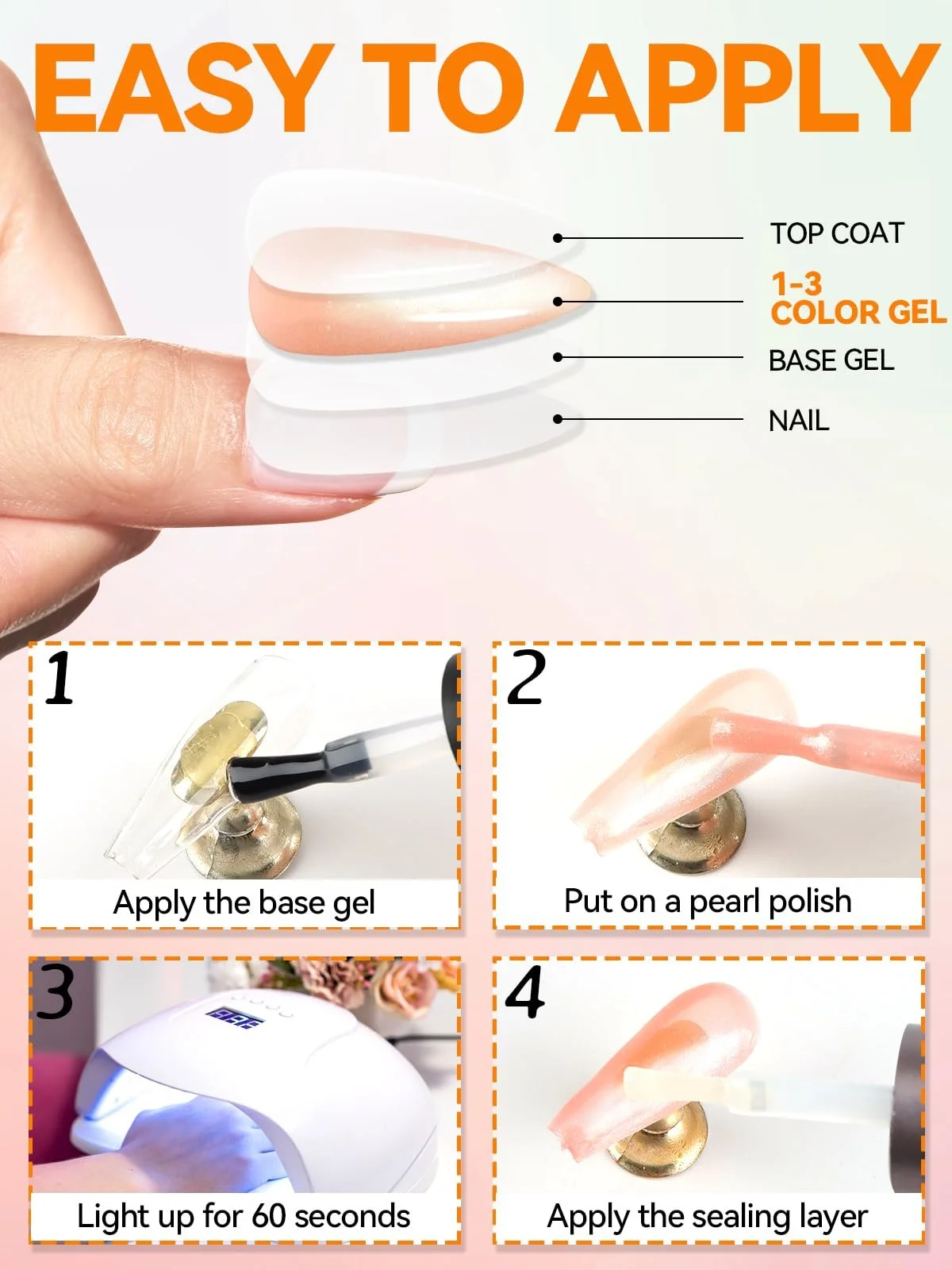 EASY TO APPLY

TOP COAT

1-3
COLOR GEL

BASE GEL

NAIL

1
Apply the base gel

2
Put on a pearl polish

3
Light up for 60 seconds

4
Apply the sealing layer