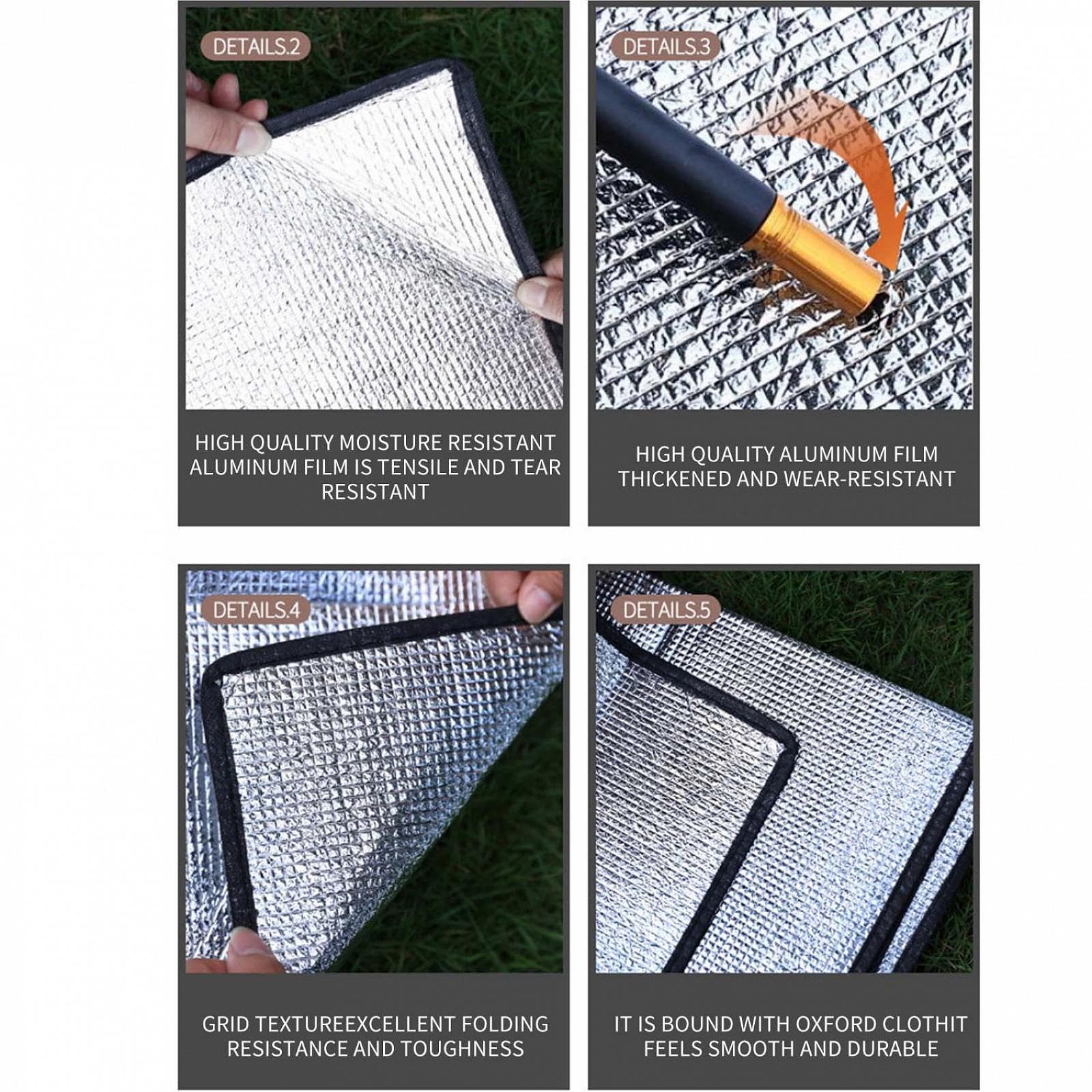 DETAILS.2

HIGH QUALITY MOISTURE RESISTANT ALUMINUM FILM IS TENSILE AND TEAR RESISTANT

DETAILS.3

HIGH QUALITY ALUMINUM FILM THICKENED AND WEAR-RESISTANT

DETAILS.4

GRID TEXTUREEXCELLENT FOLDING RESISTANCE AND TOUGHNESS

DETAILS.5

IT IS BOUND WITH OXFORD CLOTHIT FEELS SMOOTH AND DURABLE