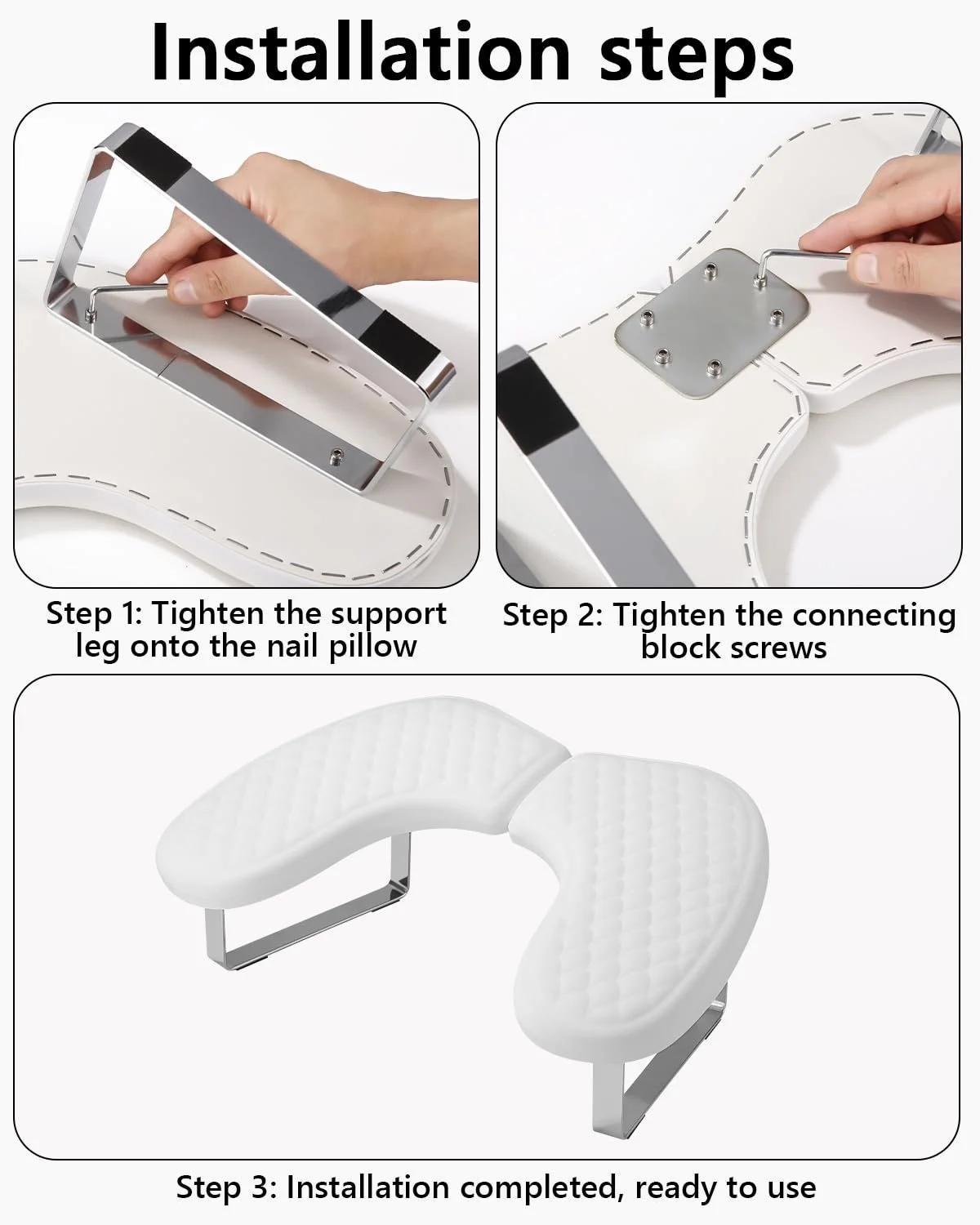 Installation steps

Step 1: Tighten the support leg onto the nail pillow

Step 2: Tighten the connecting block screws

Step 3: Installation completed, ready to use