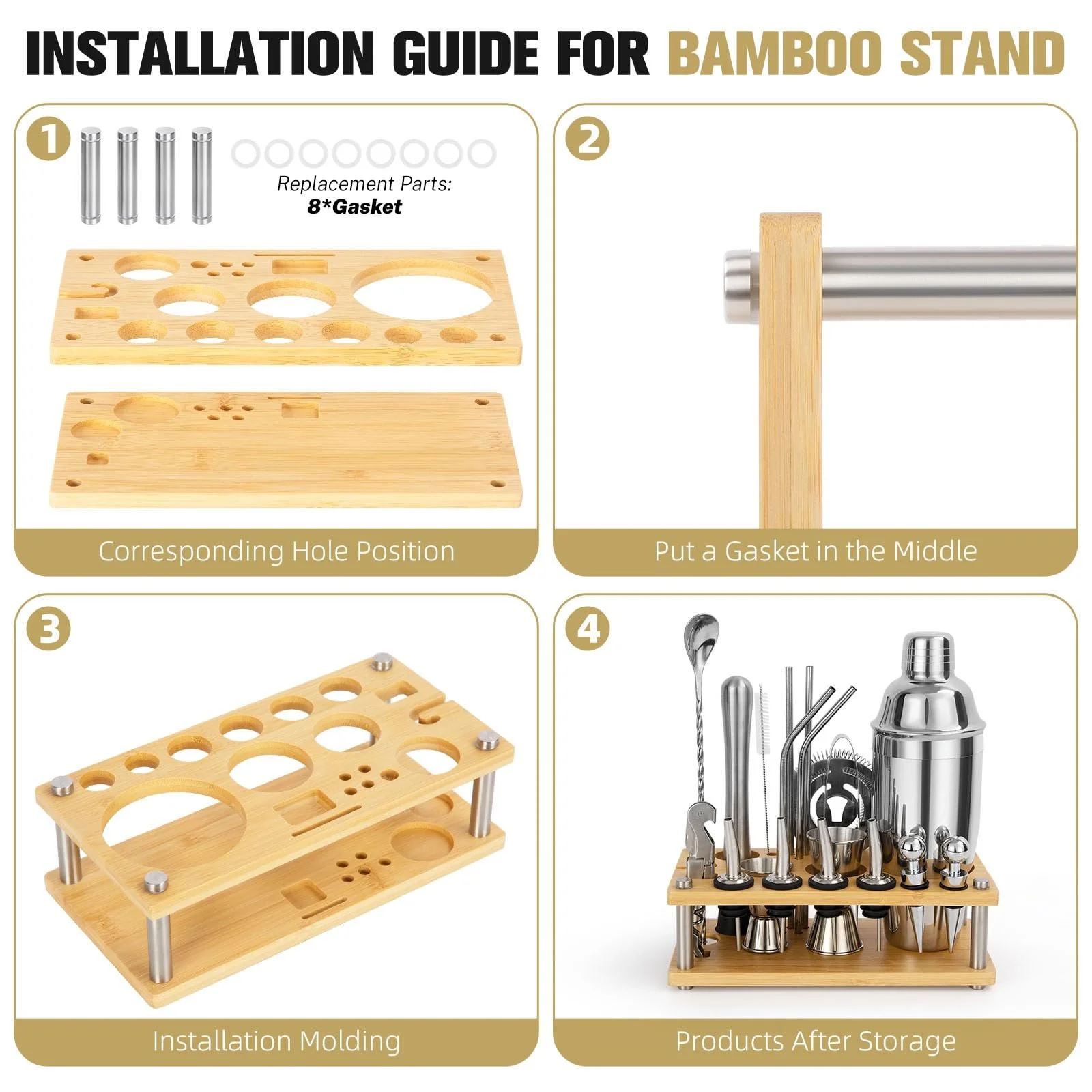 INSTALLATION GUIDE FOR BAMBOO STAND

1

Replacement Parts:
8*Gasket

Corresponding Hole Position

2

Put a Gasket in the Middle

3

Installation Molding

4

Products After Storage