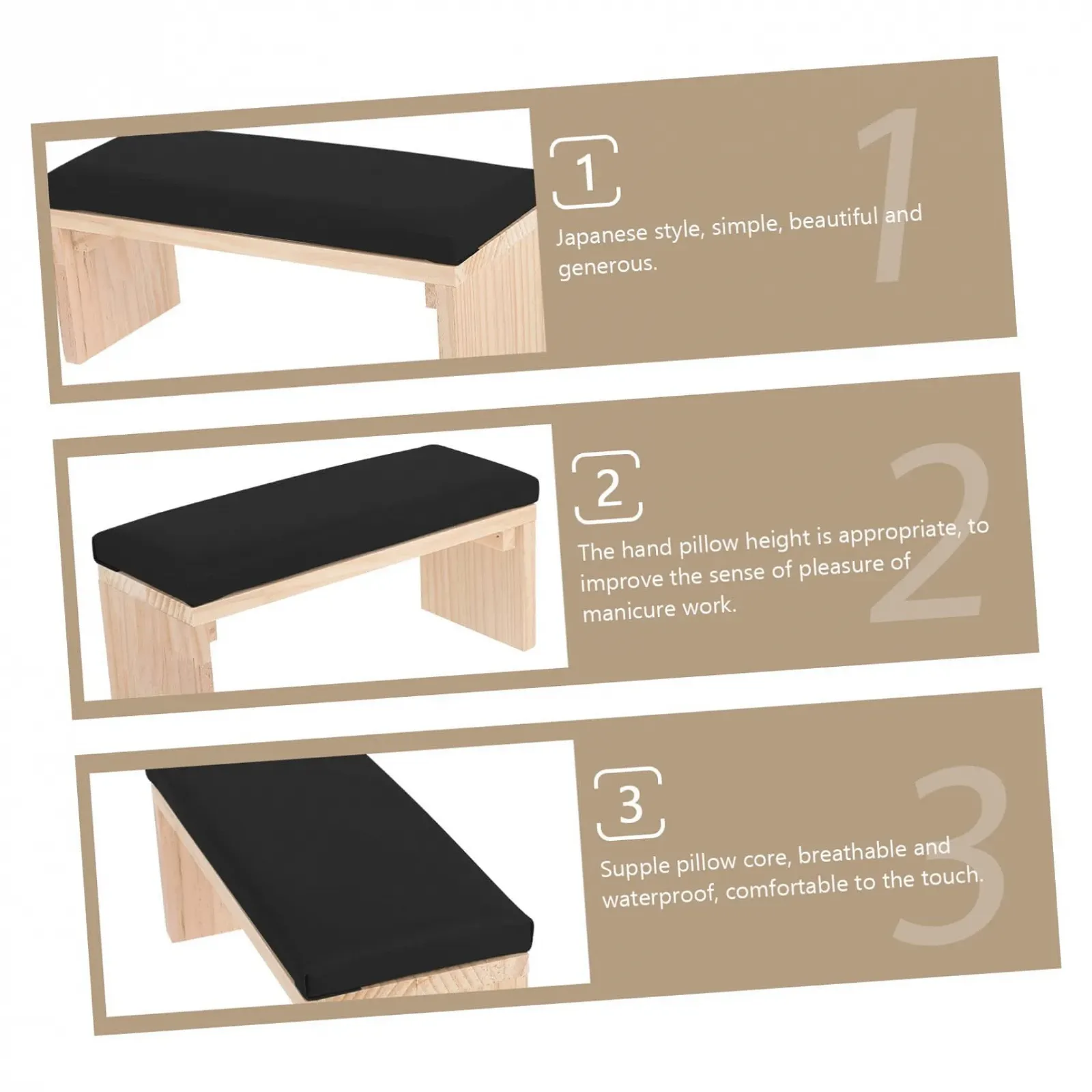 1

1

Japanese style, simple, beautiful and generous.

2

2

The hand pillow height is appropriate, to improve the sense of pleasure of manicure work.

3

3

Supple pillow core, breathable and waterproof, comfortable to the touch.