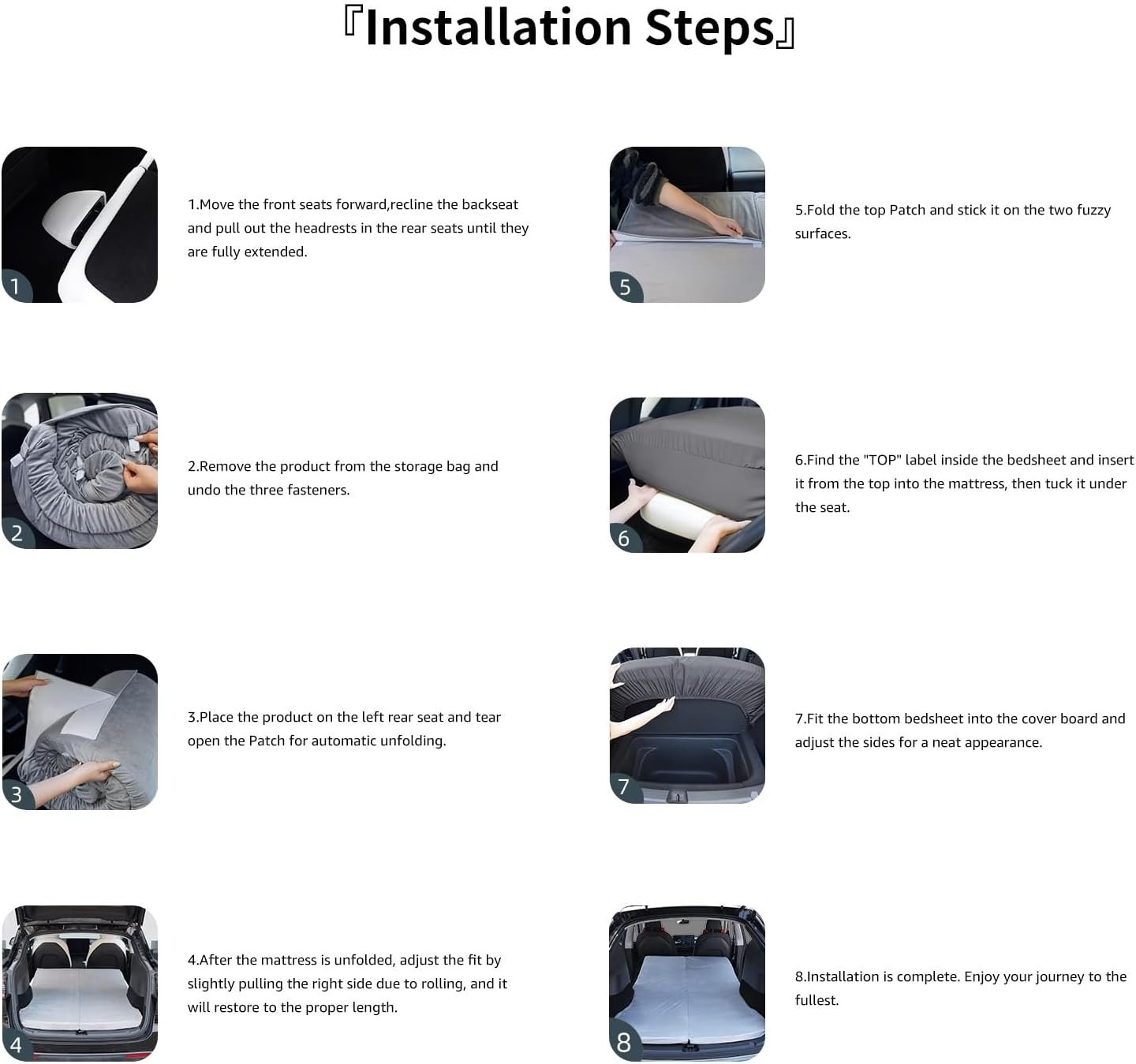 『Installation Steps』

1

1.Move the front seats forward,recline the backseat and pull out the headrests in the rear seats until they are fully extended.

2

2.Remove the product from the storage bag and undo the three fasteners.

3

3.Place the product on the left rear seat and tear open the Patch for automatic unfolding.

4

4.After the mattress is unfolded, adjust the fit by slightly pulling the right side due to rolling, and it will restore to the proper length.

5

5.Fold the top Patch and stick it on the two fuzzy surfaces.

6

6.Find the "TOP" label inside the bedsheet and insert it from the top into the mattress, then tuck it under the seat.

7

7.Fit the bottom bedsheet into the cover board and adjust the sides for a neat appearance.

8

8.Installation is complete. Enjoy your journey to the fullest.