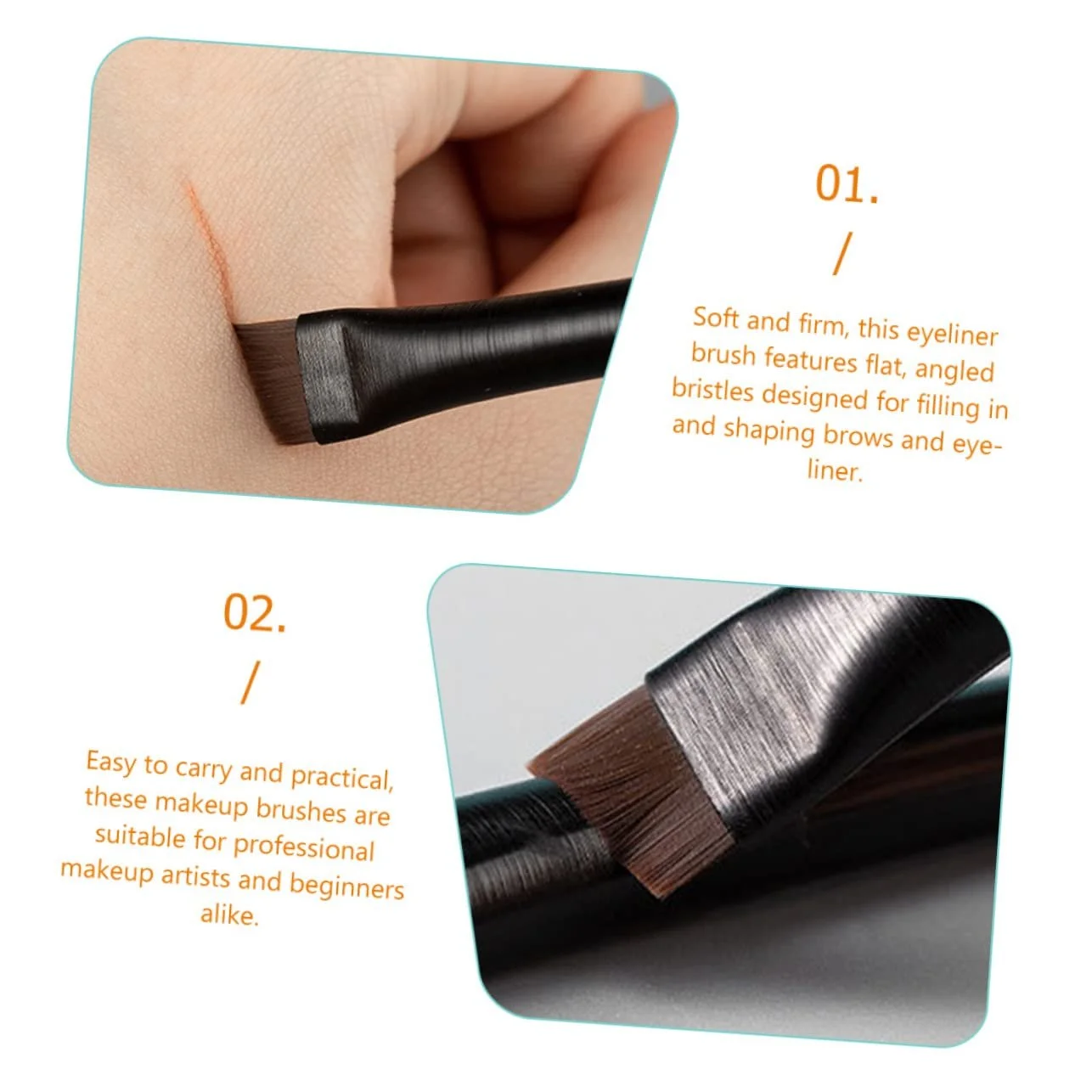 01.
/
Soft and firm, this eyeliner brush features flat, angled bristles designed for filling in and shaping brows and eyeliner.

02.
/
Easy to carry and practical, these makeup brushes are suitable for professional makeup artists and beginners alike.