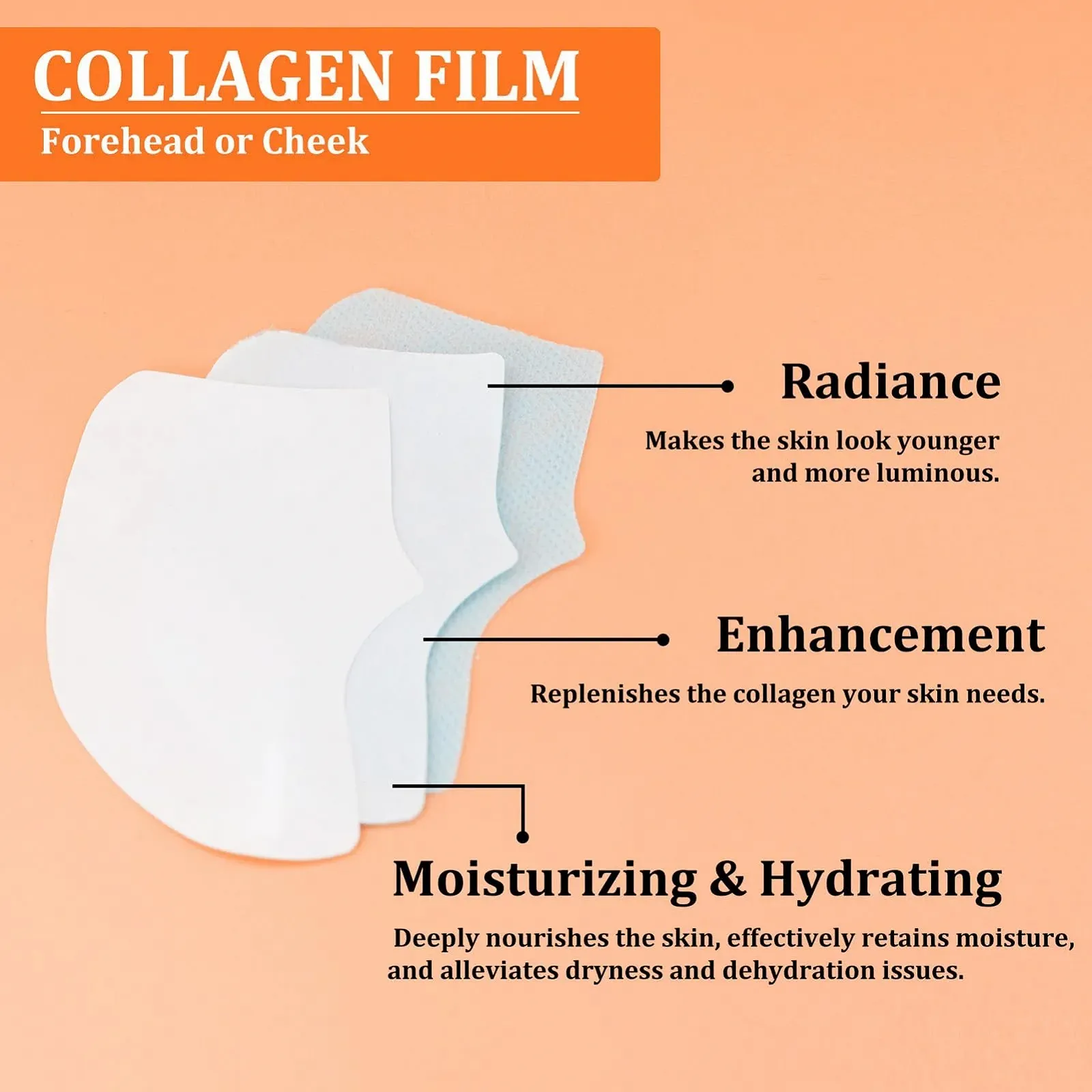 COLLAGEN FILM
Forehead or Cheek

Radiance
Makes the skin look younger and more luminous.

Enhancement
Replenishes the collagen your skin needs.

Moisturizing & Hydrating
Deeply nourishes the skin, effectively retains moisture, and alleviates dryness and dehydration issues.