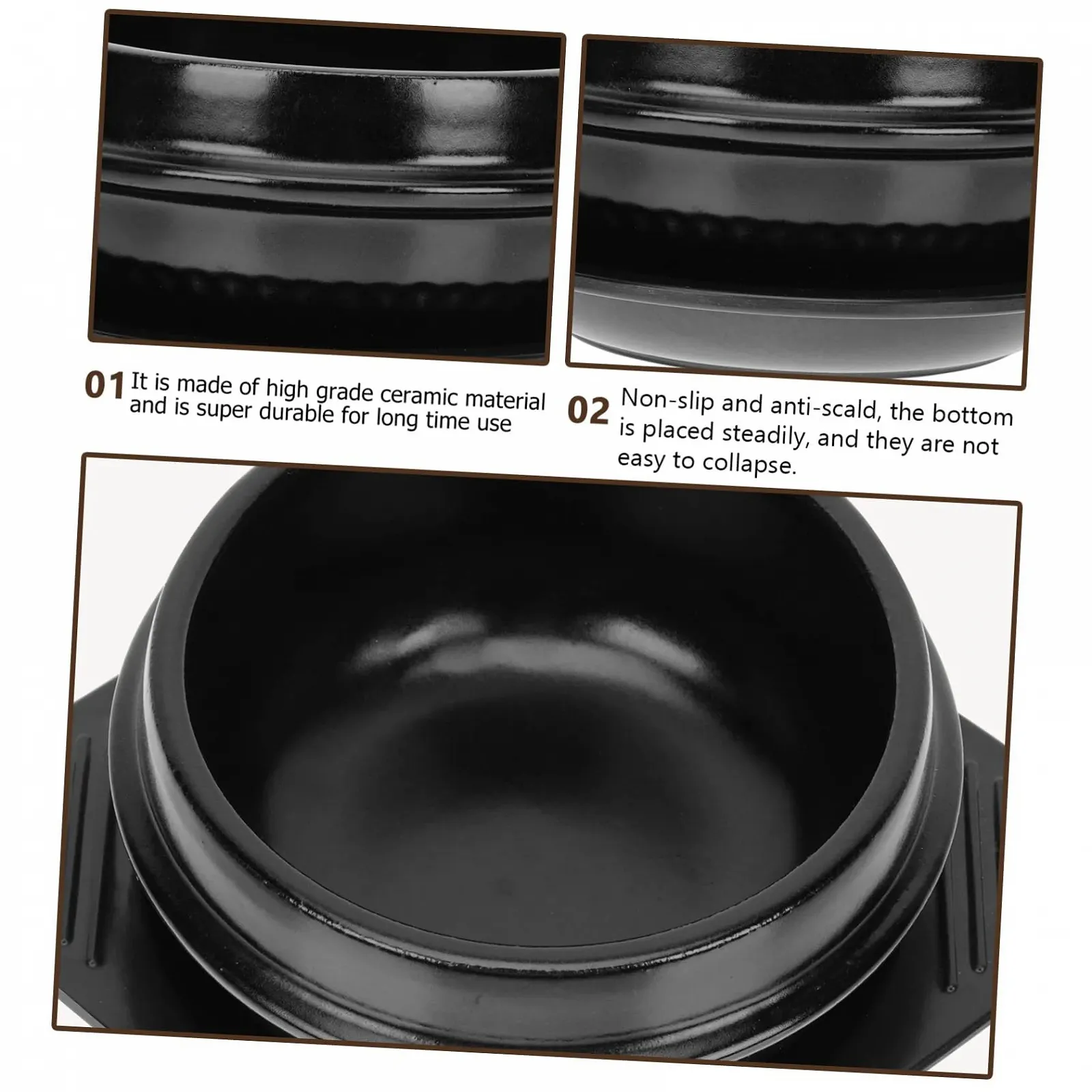 01 It is made of high grade ceramic material and is super durable for long time use

02 Non-slip and anti-scald, the bottom is placed steadily, and they are not easy to collapse.