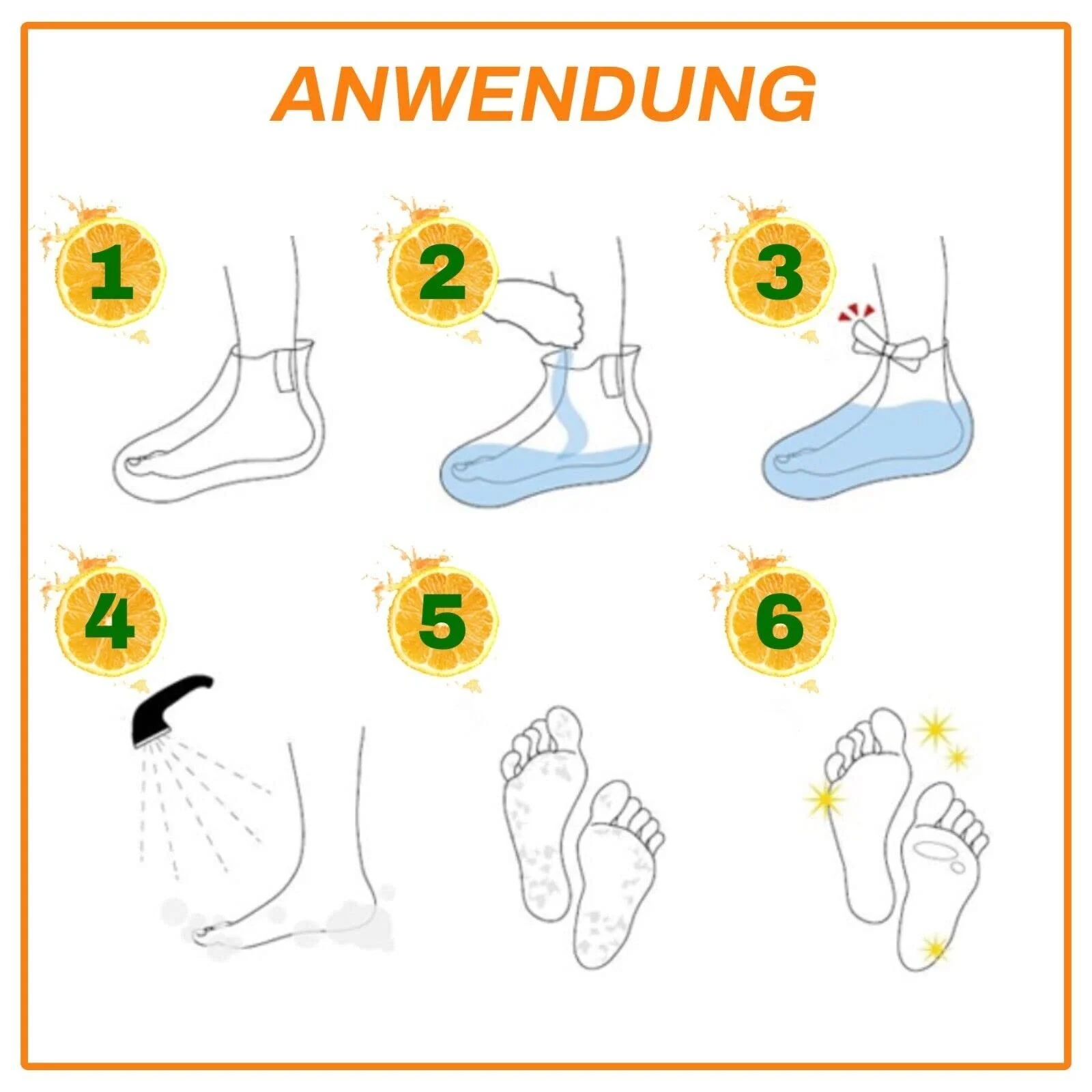 ANWENDUNG

1

2

3

4

5

6