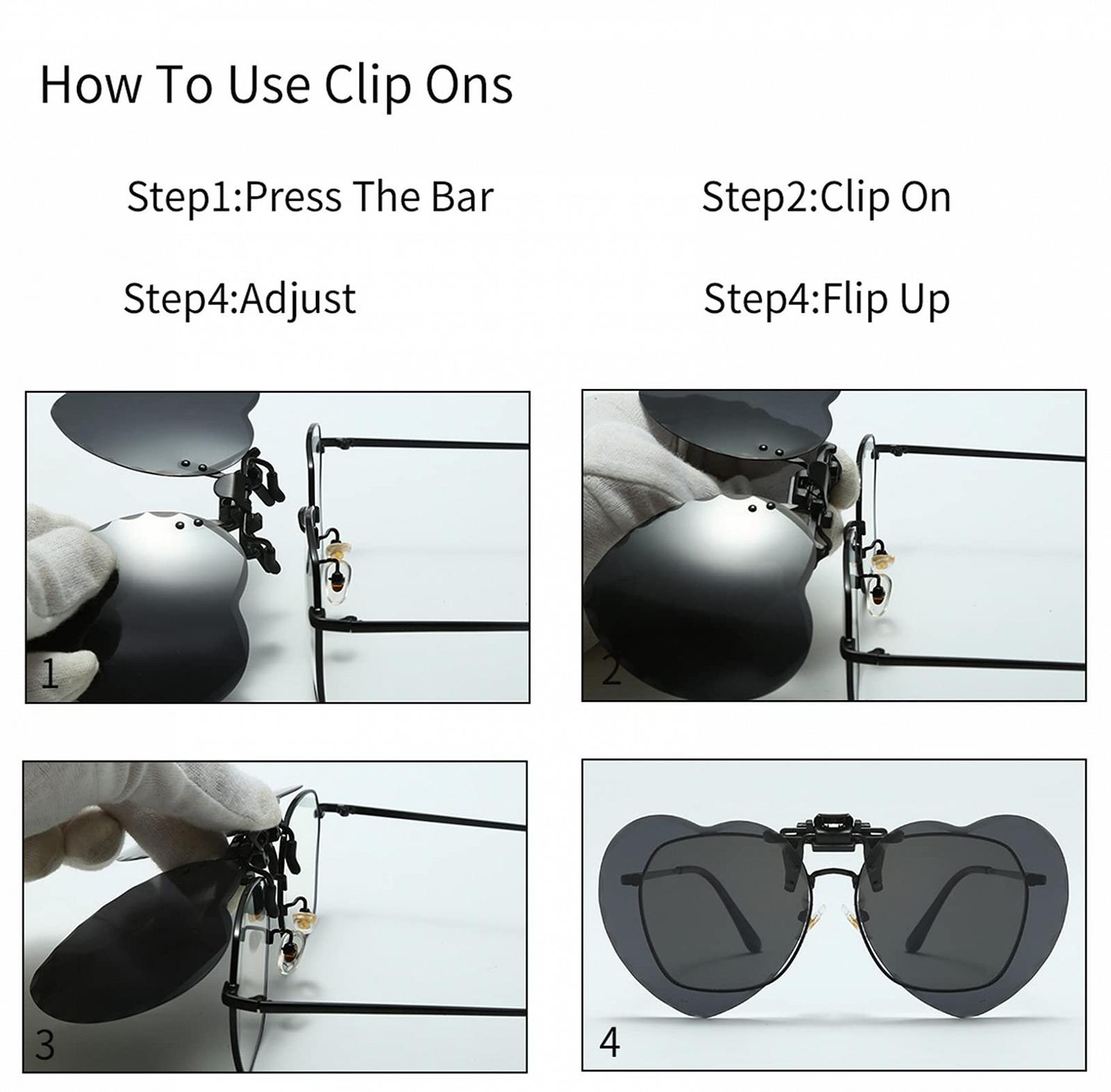 How To Use Clip Ons

Step1:Press The Bar

Step2:Clip On

Step4:Adjust

Step4:Flip Up

1

2

3

4