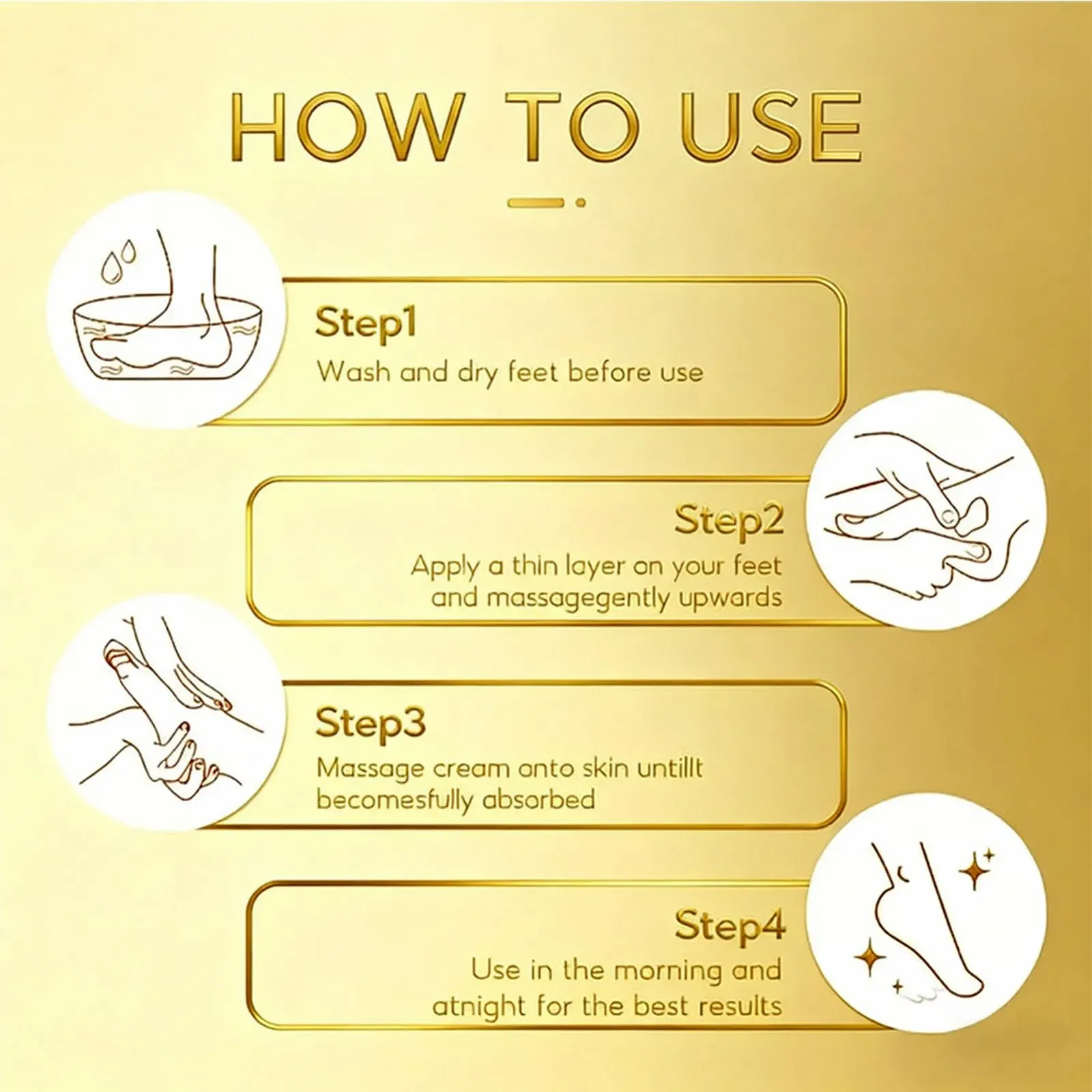 HOW TO USE

Step1
Wash and dry feet before use

Step2
Apply a thin layer on your feet and massagegently upwards

Step3
Massage cream onto skin untillt becomesfully absorbed

Step4
Use in the morning and atnight for the best results