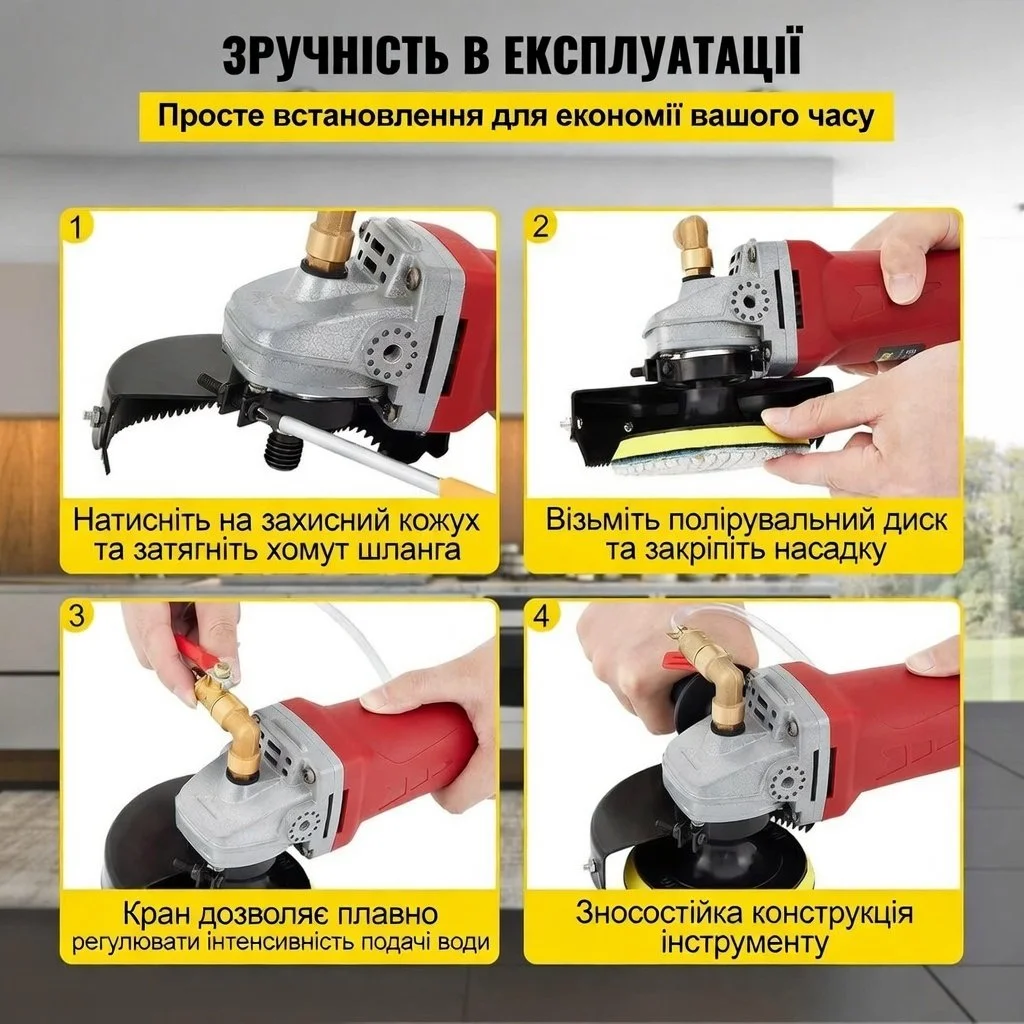 ЗРУЧНІСТЬ В ЕКСПЛУАТАЦІЇ

Просте встановлення для економії вашого часу

1

Натисніть на захисний кожух та затягніть хомут шланга

2

Візьміть полірувальний диск та закріпіть насадку

3

Кран дозволяє плавно регулювати інтенсивність подачі води

4

Зносостійка конструкція інструменту