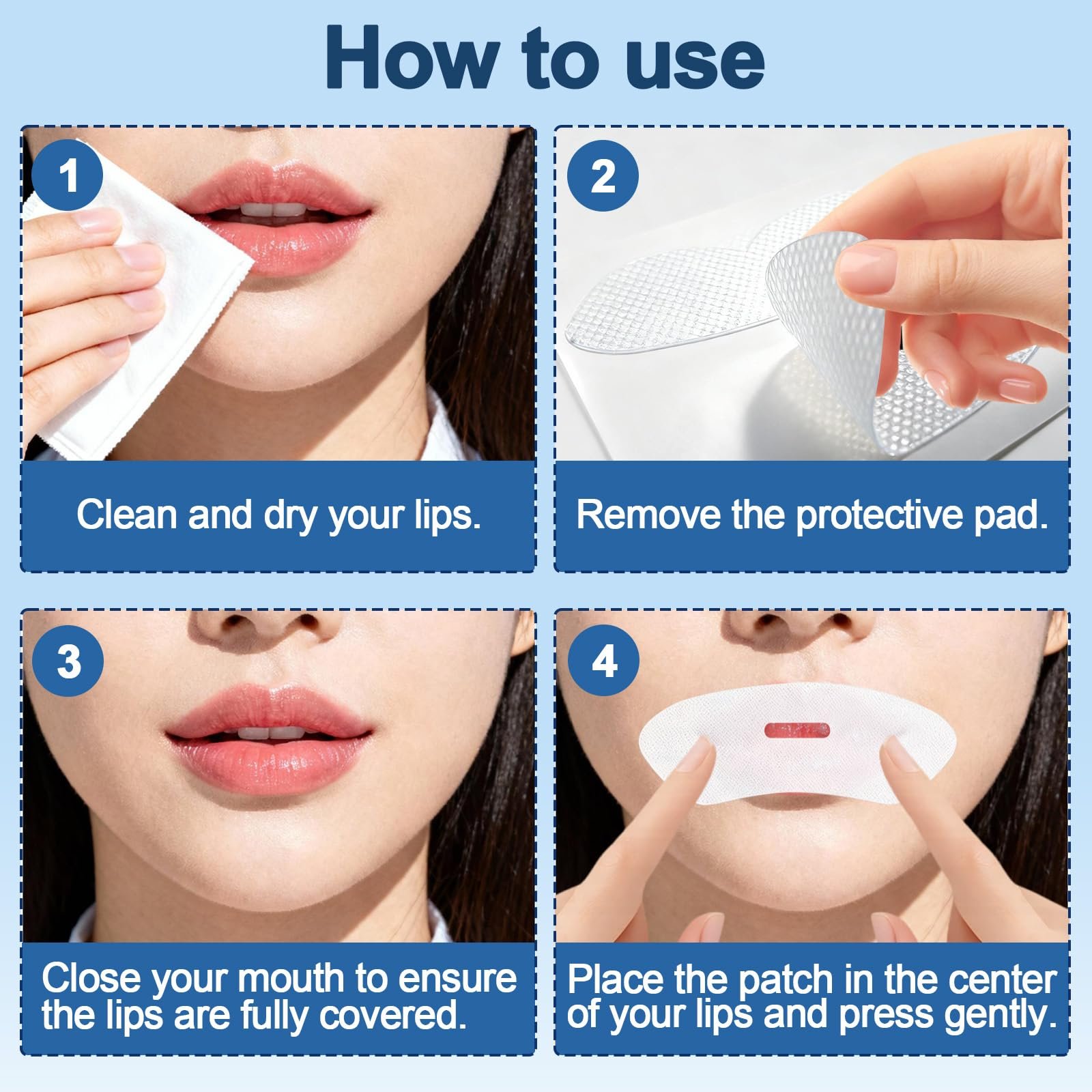 How to use

1

Clean and dry your lips.

2

Remove the protective pad.

3

Close your mouth to ensure the lips are fully covered.

4

Place the patch in the center of your lips and press gently.