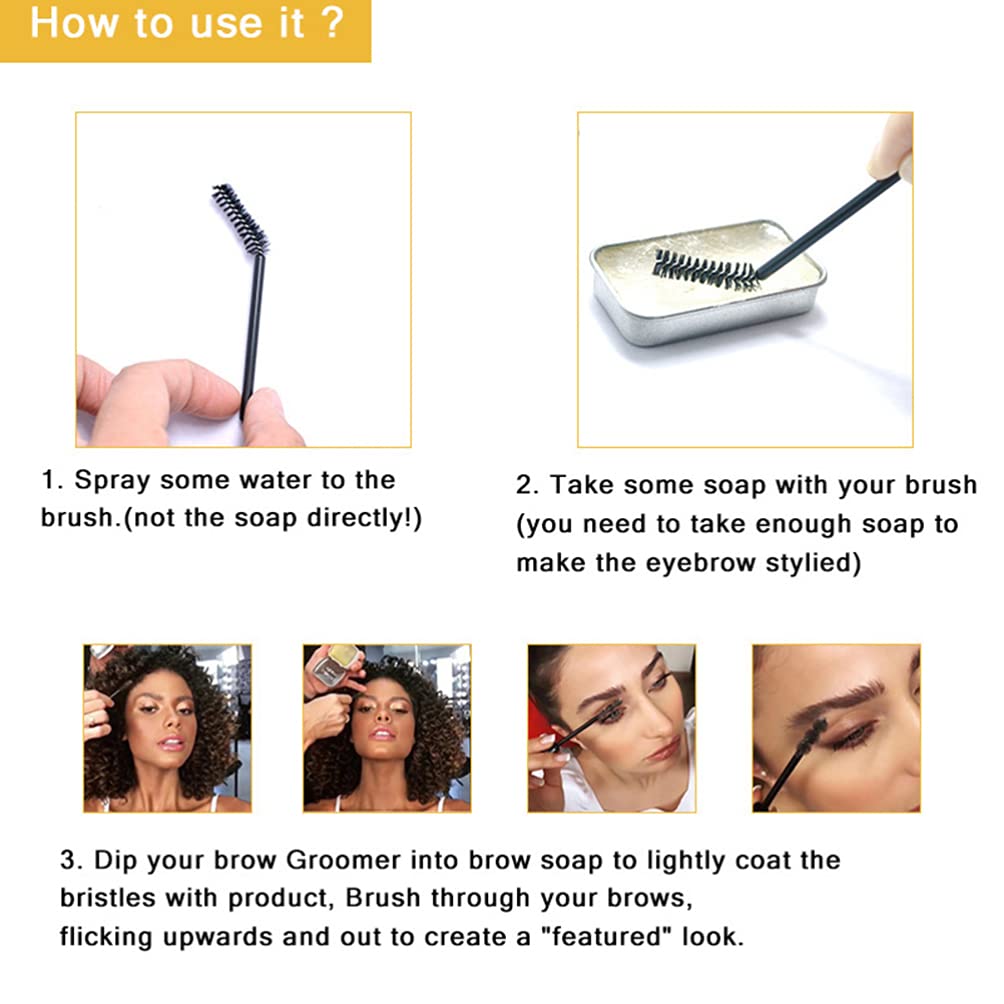 How to use it ?

1. Spray some water to the brush.(not the soap directly!)

2. Take some soap with your brush (you need to take enough soap to make the eyebrow stylied)

3. Dip your brow Groomer into brow soap to lightly coat the bristles with product, Brush through your brows, flicking upwards and out to create a "featured" look.