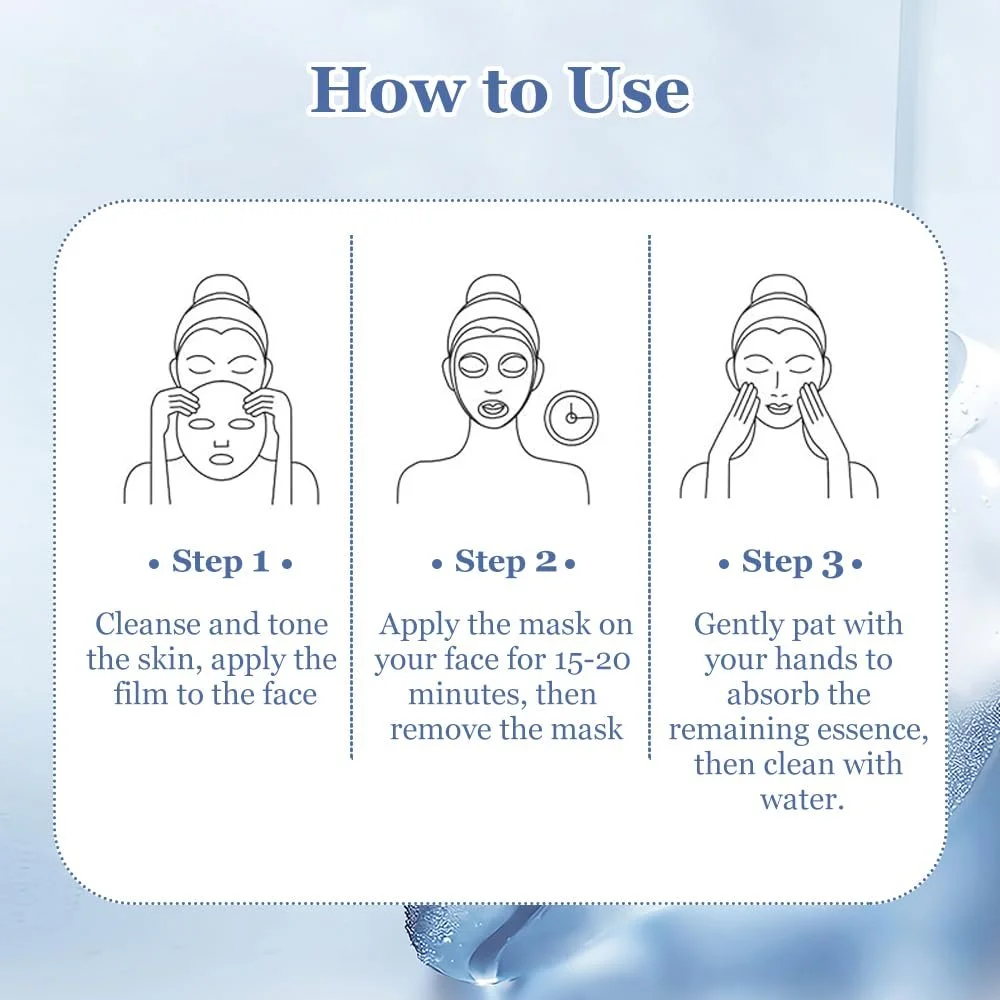 How to Use

• Step 1 •

Cleanse and tone the skin, apply the film to the face

• Step 2 •

Apply the mask on your face for 15-20 minutes, then remove the mask

• Step 3 •

Gently pat with your hands to absorb the remaining essence, then clean with water.