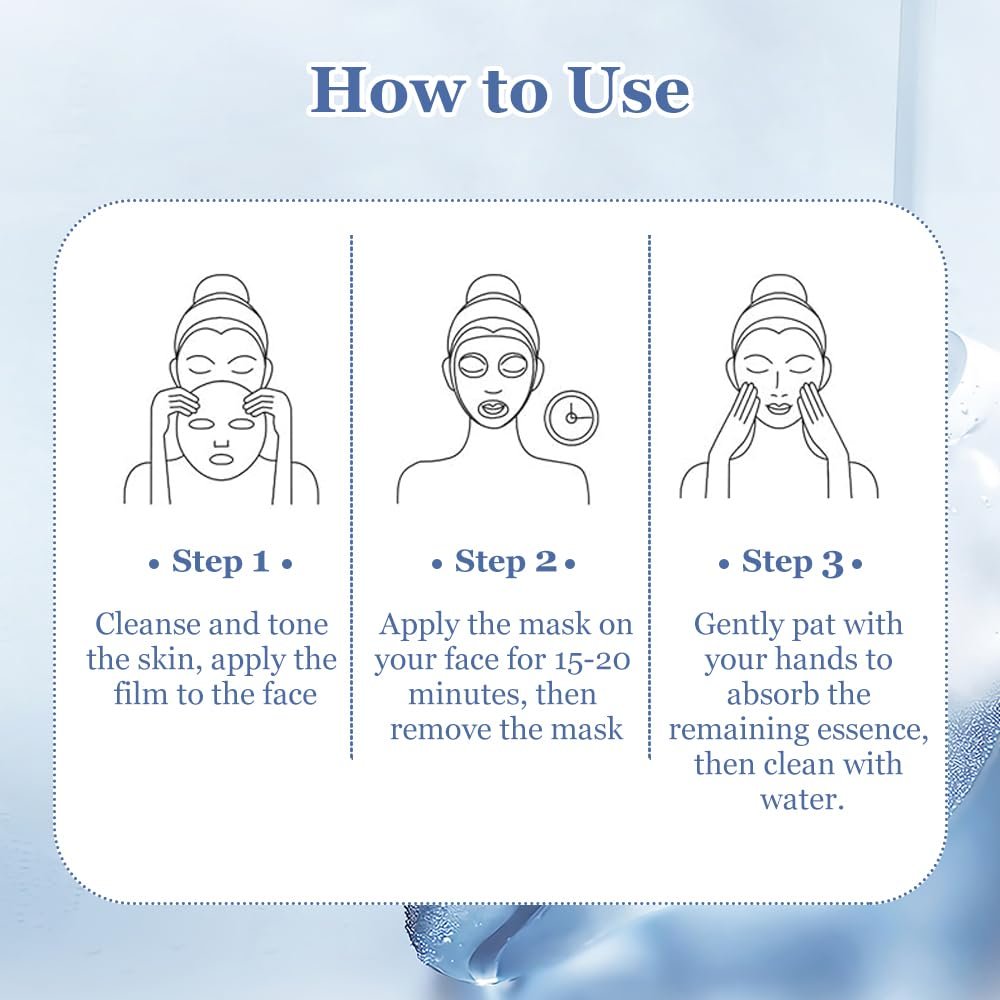 How to Use

• Step 1 •

Cleanse and tone the skin, apply the film to the face

• Step 2 •

Apply the mask on your face for 15-20 minutes, then remove the mask

• Step 3 •

Gently pat with your hands to absorb the remaining essence, then clean with water.