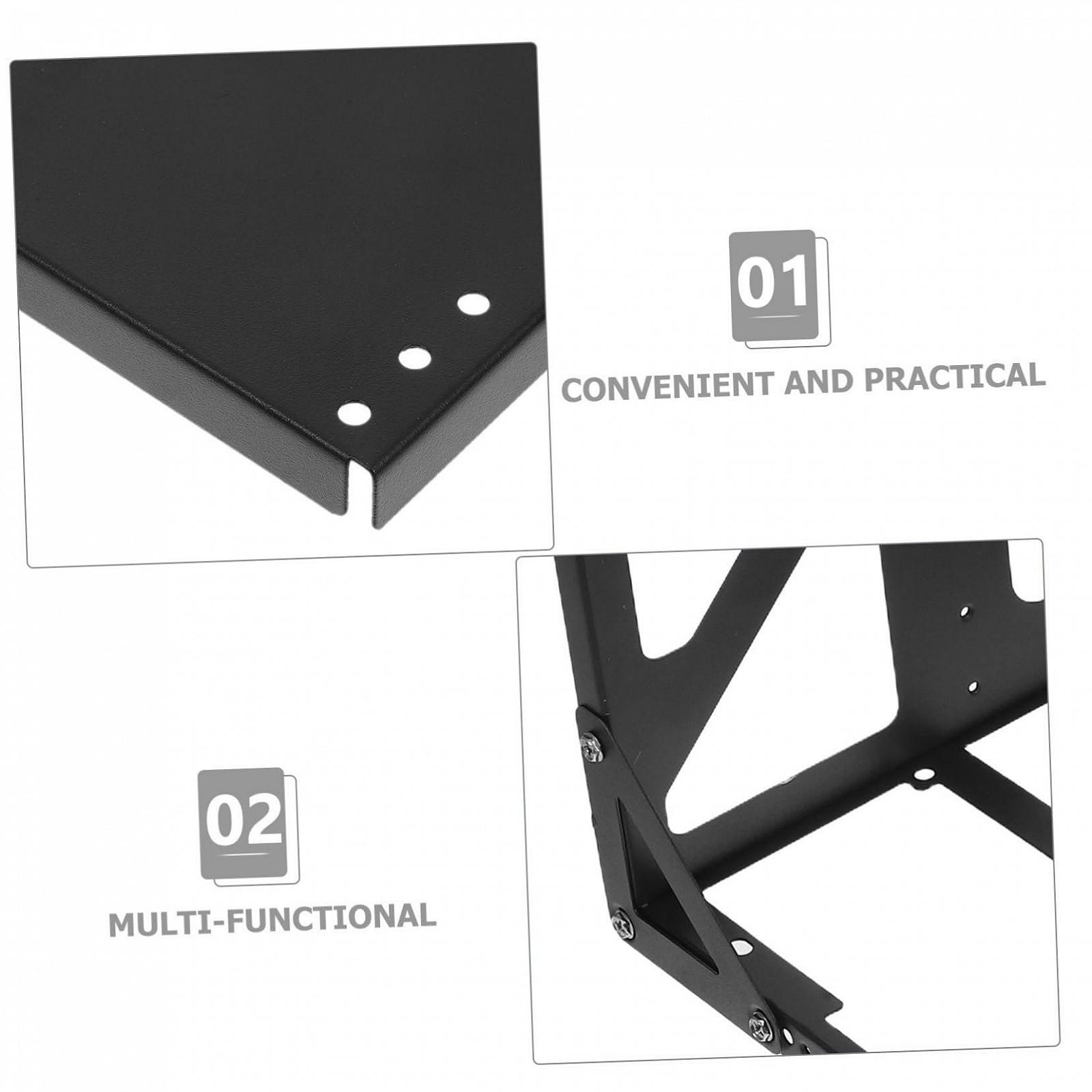 01

CONVENIENT AND PRACTICAL

02

MULTI-FUNCTIONAL