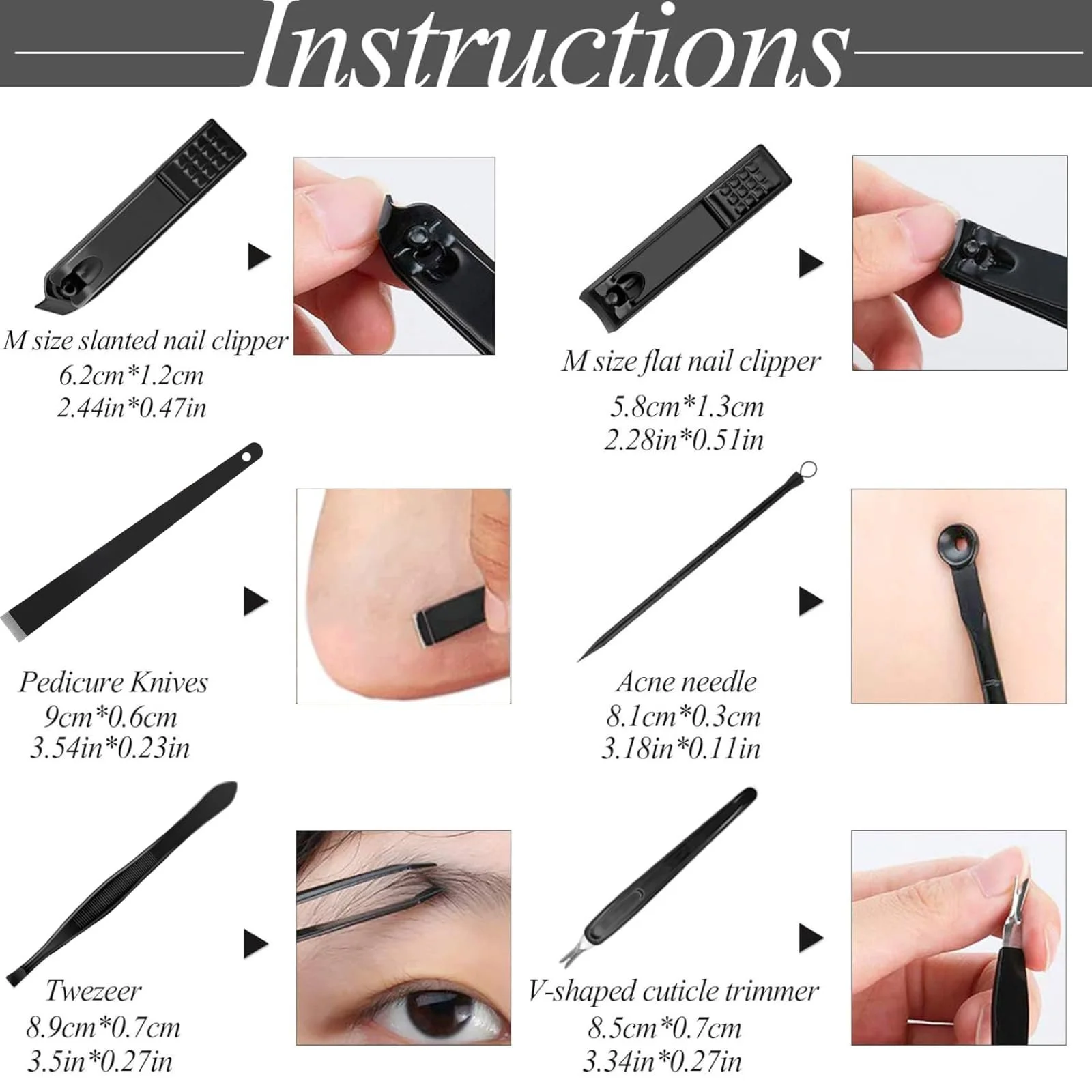 Instructions

M size slanted nail clipper
6.2cm*1.2cm
2.44in*0.47in

M size flat nail clipper
5.8cm*1.3cm
2.28in*0.51in

Pedicure Knives
9cm*0.6cm
3.54in*0.23in

Acne needle
8.1cm*0.3cm
3.18in*0.11in

Twezeer
8.9cm*0.7cm
3.5in*0.27in

V-shaped cuticle trimmer
8.5cm*0.7cm
3.34in*0.27in