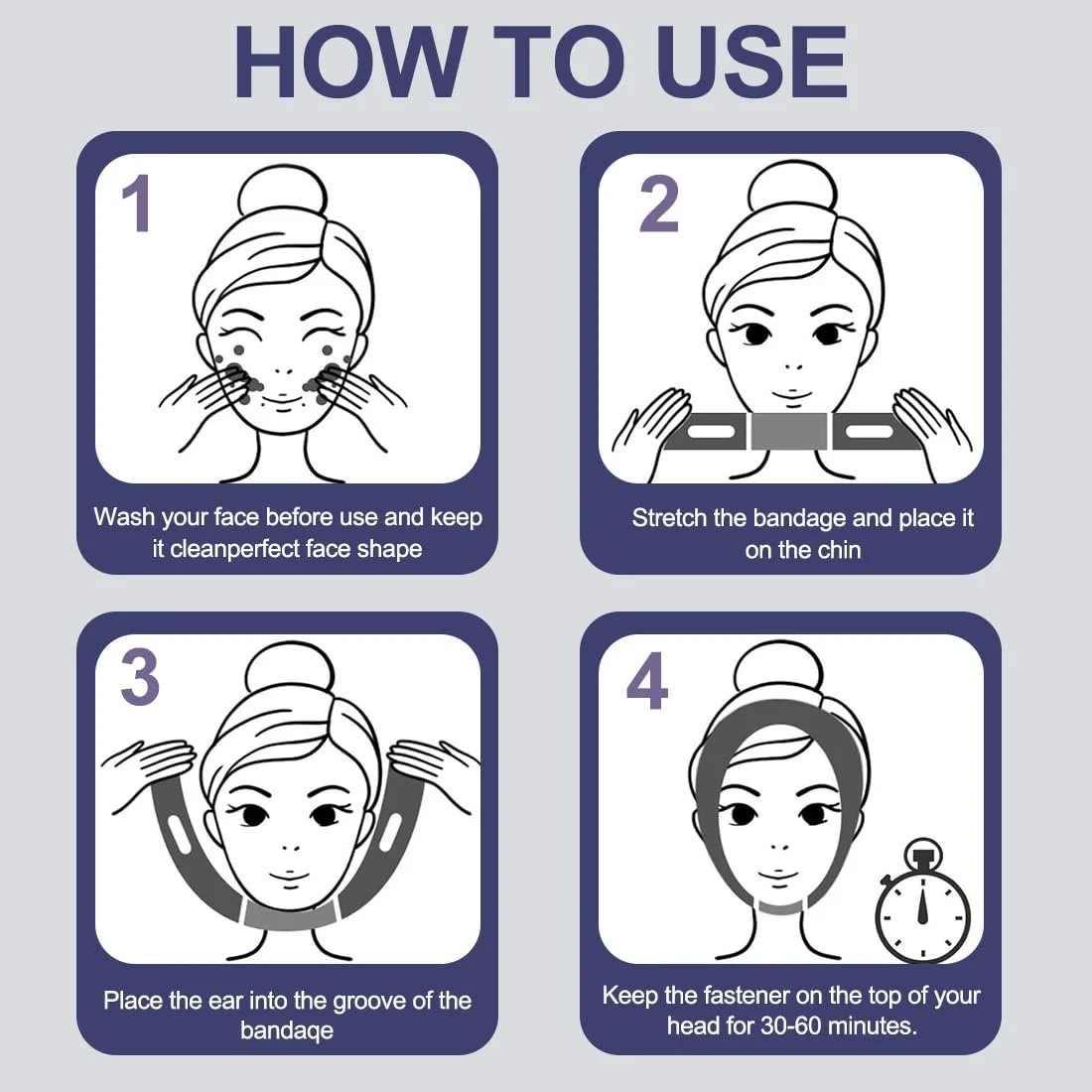 HOW TO USE

1

Wash your face before use and keep it cleanperfect face shape

2

Stretch the bandage and place it on the chin

3

Place the ear into the groove of the bandaqe

4

Keep the fastener on the top of your head for 30-60 minutes.