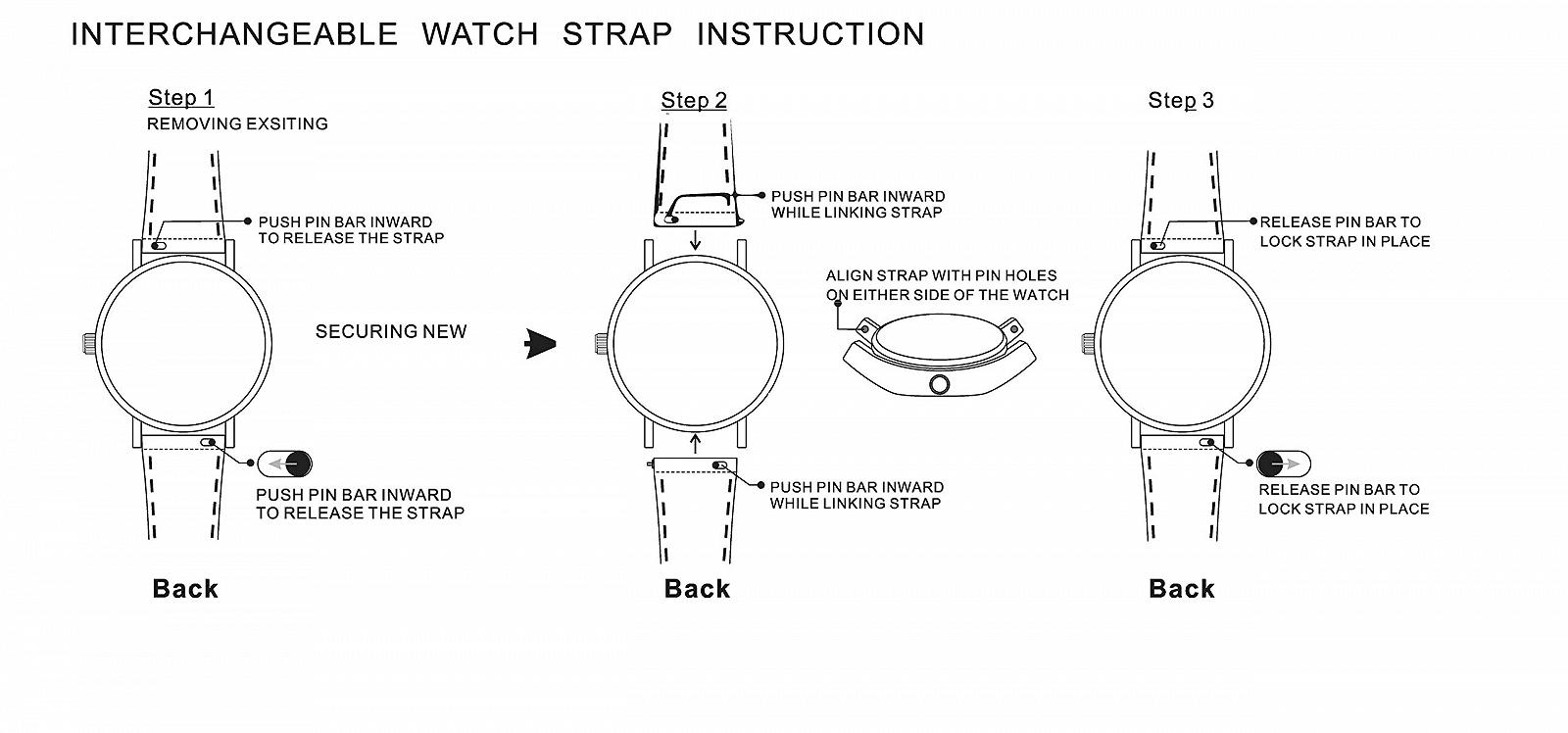 INTERCHANGEABLE WATCH STRAP INSTRUCTION

Step 1
REMOVING EXSITING

PUSH PIN BAR INWARD TO RELEASE THE STRAP

SECURING NEW

PUSH PIN BAR INWARD TO RELEASE THE STRAP

Back

Step 2

PUSH PIN BAR INWARD WHILE LINKING STRAP

ALIGN STRAP WITH PIN HOLES ON EITHER SIDE OF THE WATCH

PUSH PIN BAR INWARD WHILE LINKING STRAP

Back

Step 3

RELEASE PIN BAR TO LOCK STRAP IN PLACE

RELEASE PIN BAR TO LOCK STRAP IN PLACE

Back