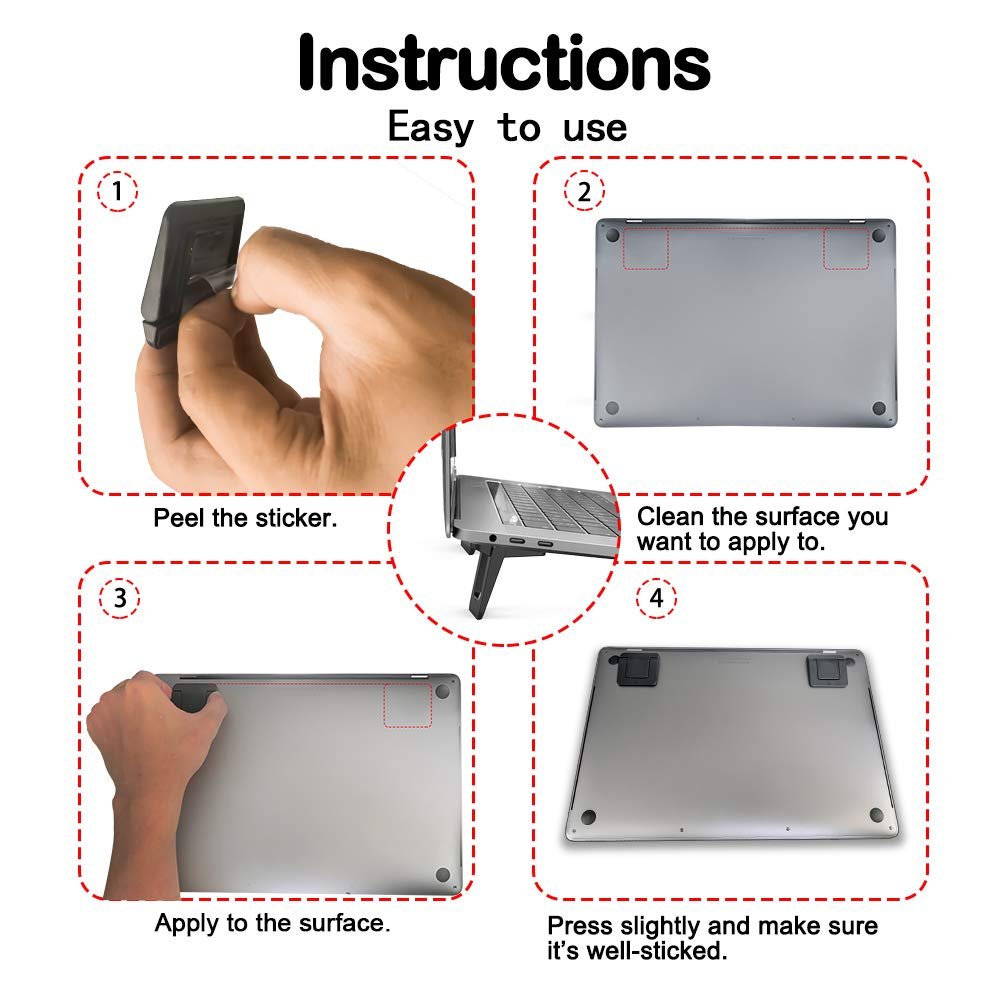 Instructions

Easy to use

1

Peel the sticker.

2

Clean the surface you want to apply to.

3

Apply to the surface.

4

Press slightly and make sure it's well-sticked.