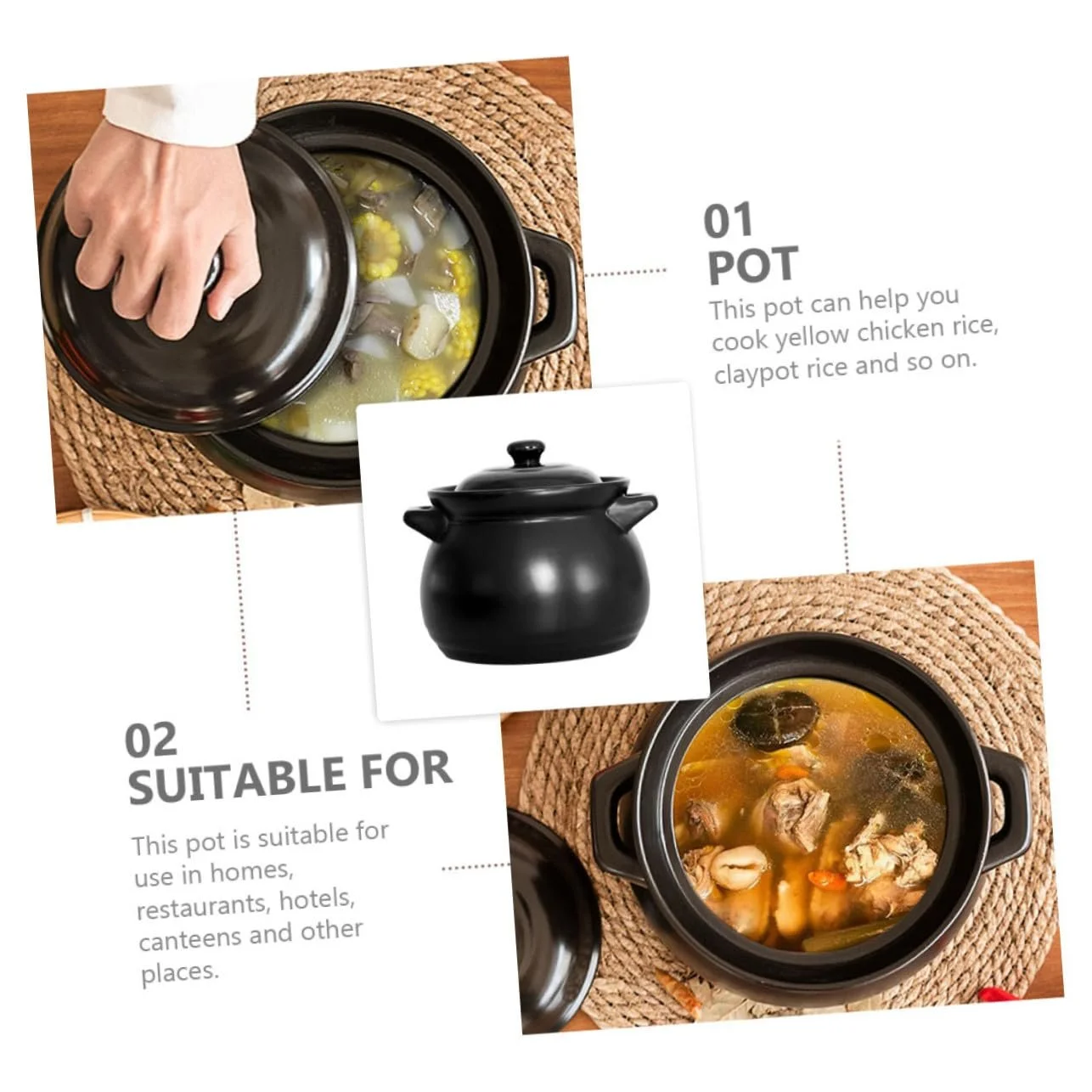 01
POT
This pot can help you cook yellow chicken rice, claypot rice and so on.

02
SUITABLE FOR
This pot is suitable for use in homes, restaurants, hotels, canteens and other places.