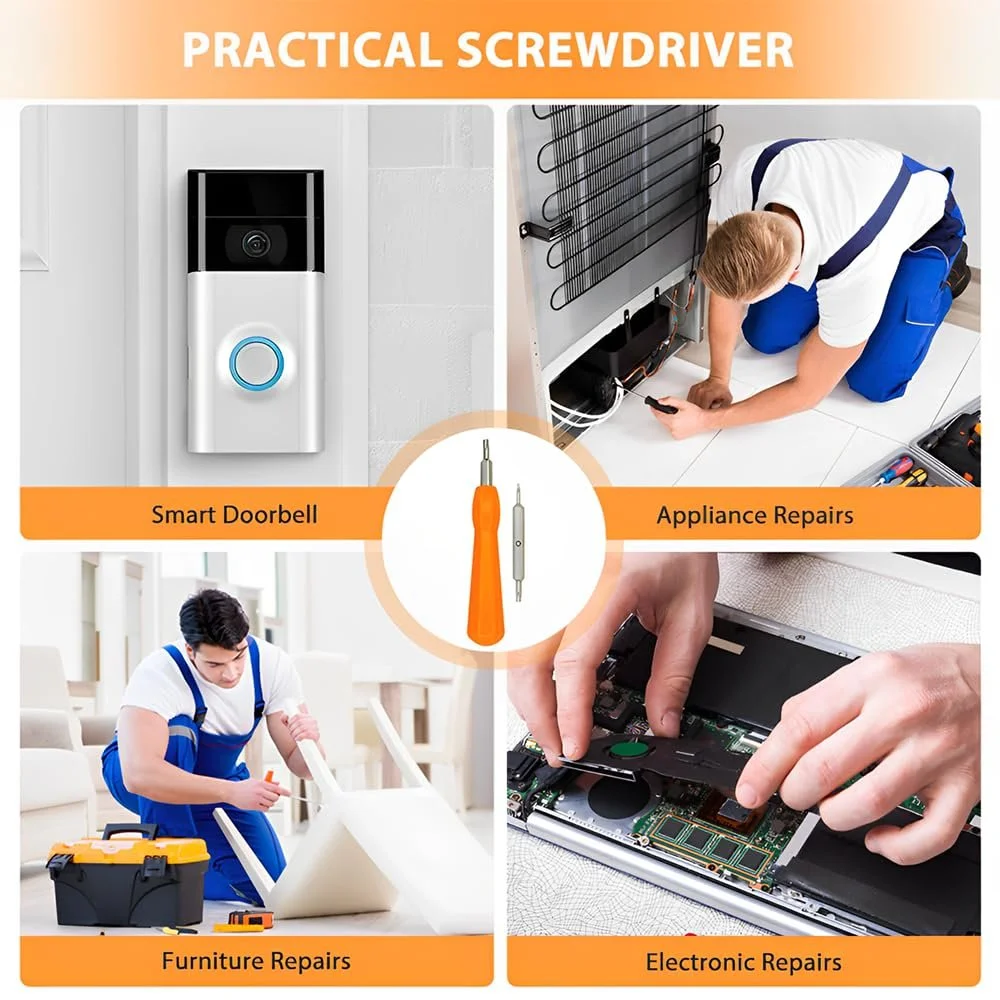 PRACTICAL SCREWDRIVER

Smart Doorbell

Appliance Repairs

Furniture Repairs

Electronic Repairs