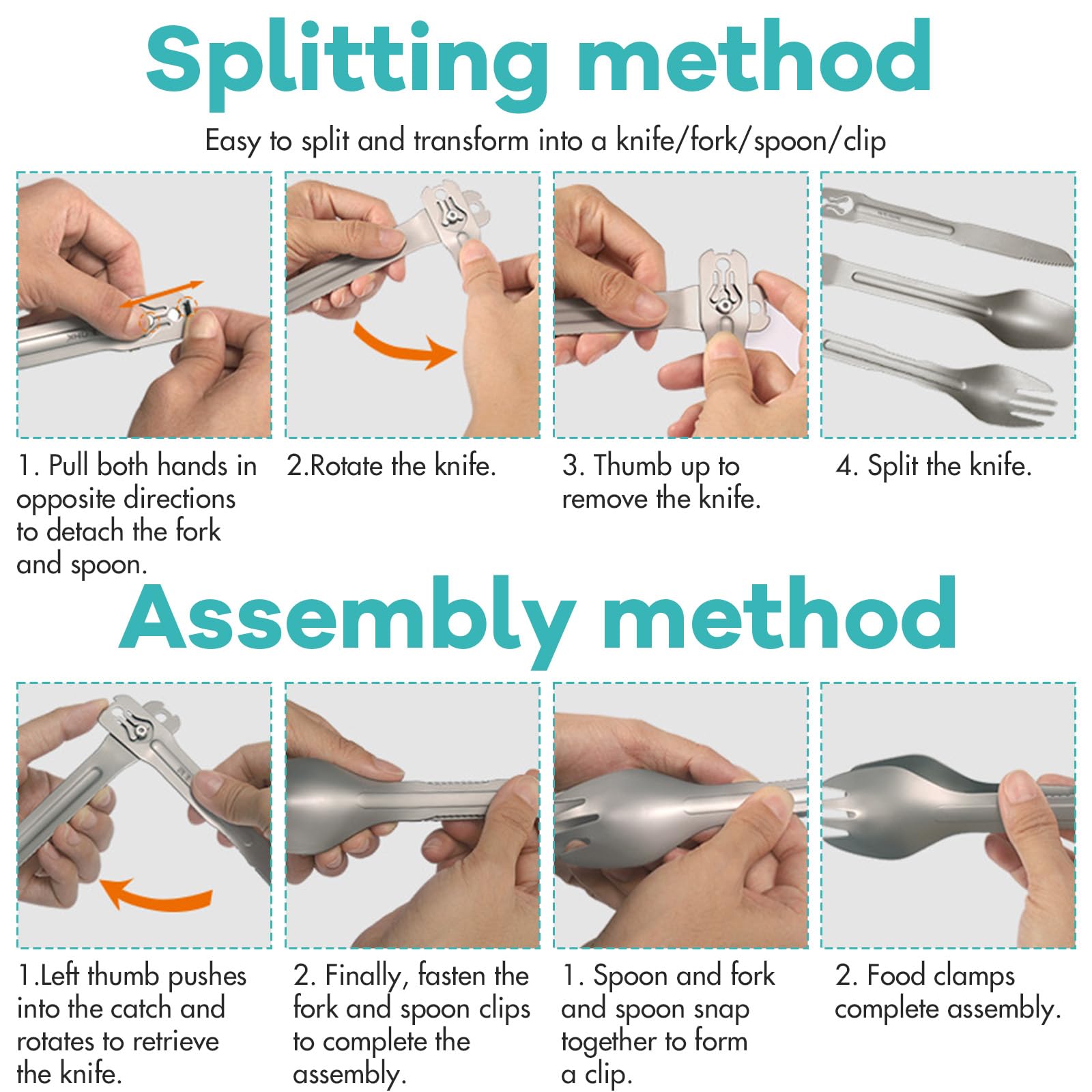 Splitting method

Easy to split and transform into a knife/fork/spoon/clip

1. Pull both hands in opposite directions to detach the fork and spoon.

2.Rotate the knife.

3. Thumb up to remove the knife.

4. Split the knife.

Assembly method

1.Left thumb pushes into the catch and rotates to retrieve the knife.

2. Finally, fasten the fork and spoon clips to complete the assembly.

1. Spoon and fork and spoon snap together to form a clip.

2. Food clamps complete assembly.