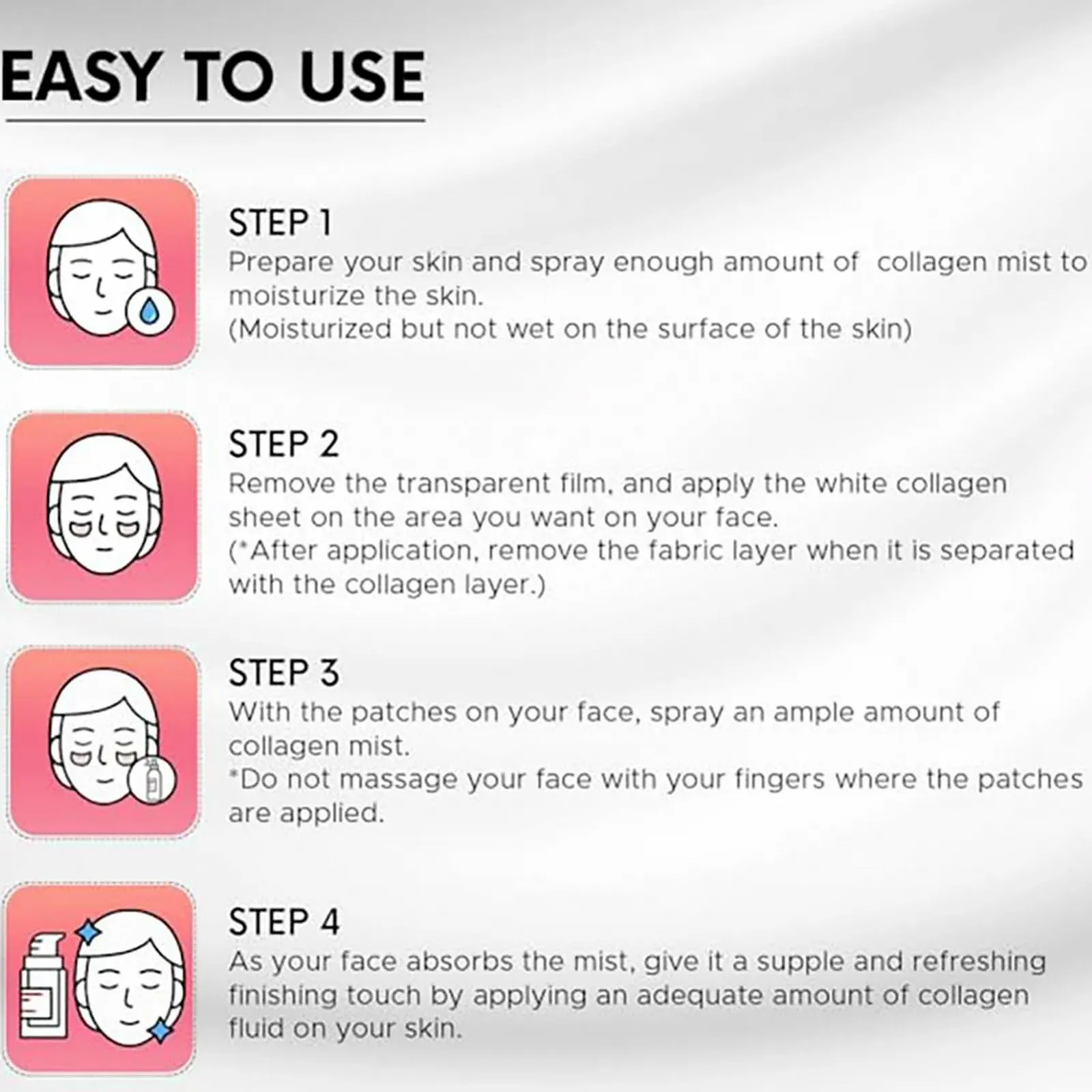 EASY TO USE

STEP 1
Prepare your skin and spray enough amount of collagen mist to moisturize the skin.
(Moisturized but not wet on the surface of the skin)

STEP 2
Remove the transparent film, and apply the white collagen sheet on the area you want on your face.
(*After application, remove the fabric layer when it is separated with the collagen layer.)

STEP 3
With the patches on your face, spray an ample amount of collagen mist.
*Do not massage your face with your fingers where the patches are applied.

STEP 4
As your face absorbs the mist, give it a supple and refreshing finishing touch by applying an adequate amount of collagen fluid on your skin.