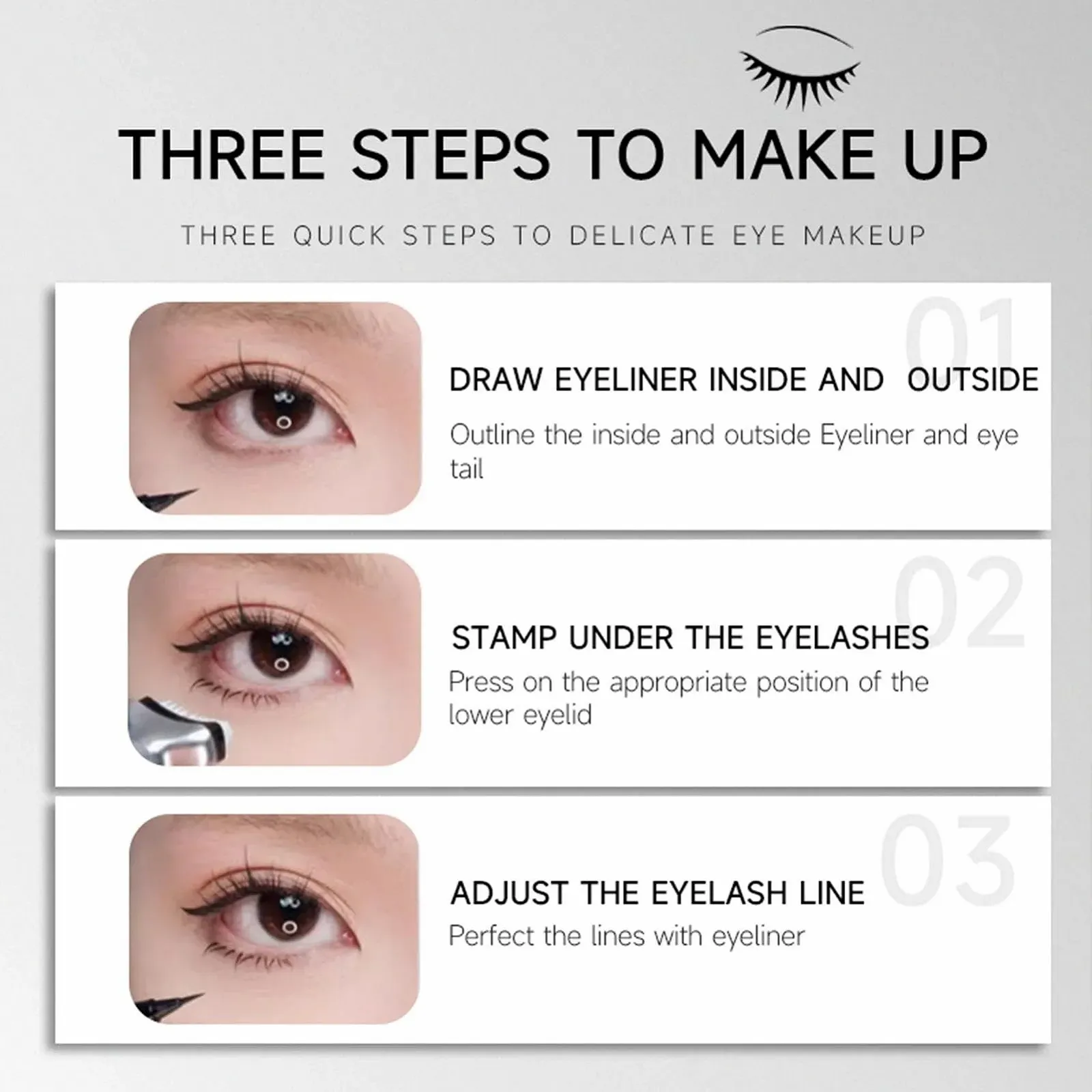 THREE STEPS TO MAKE UP

THREE QUICK STEPS TO DELICATE EYE MAKEUP

01

DRAW EYELINER INSIDE AND OUTSIDE

Outline the inside and outside Eyeliner and eye tail

02

STAMP UNDER THE EYELASHES

Press on the appropriate position of the lower eyelid

03

ADJUST THE EYELASH LINE

Perfect the lines with eyeliner