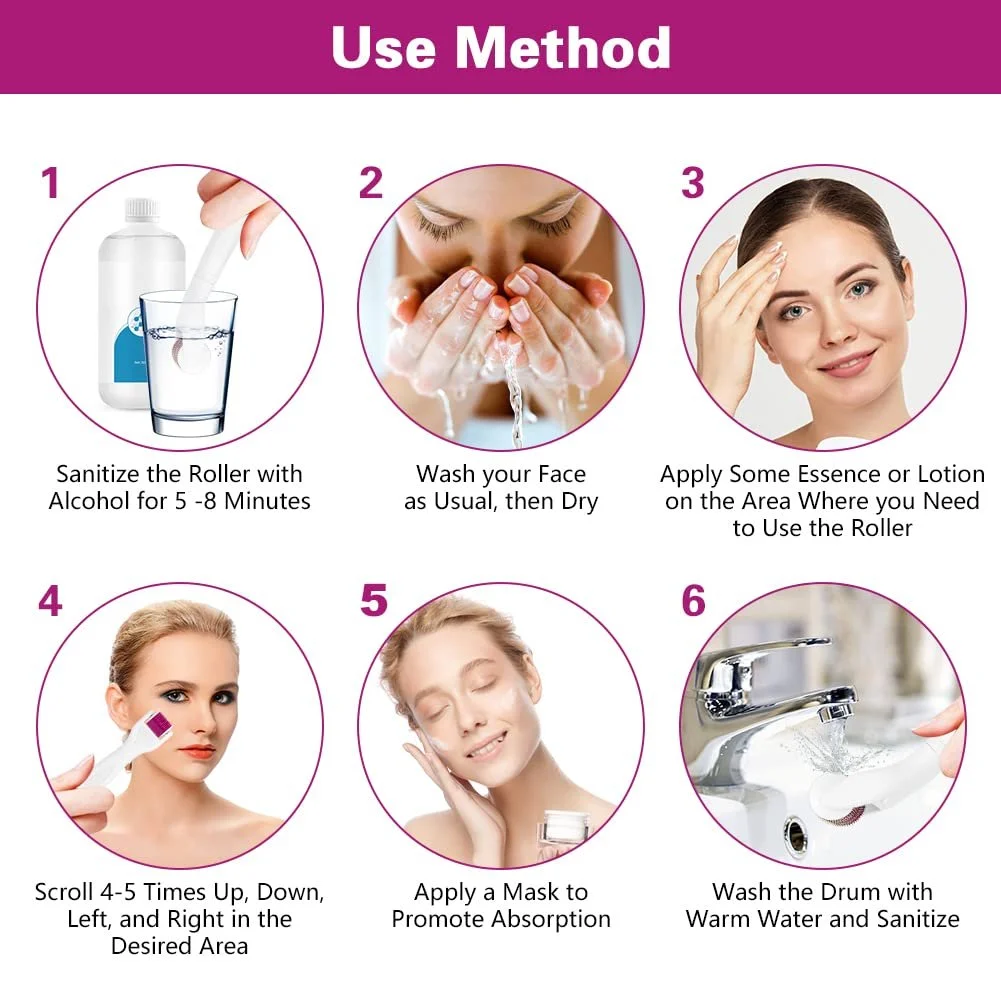 Use Method

1

Sanitize the Roller with Alcohol for 5 -8 Minutes

2

Wash your Face as Usual, then Dry

3

Apply Some Essence or Lotion on the Area Where you Need to Use the Roller

4

Scroll 4-5 Times Up, Down, Left, and Right in the Desired Area

5

Apply a Mask to Promote Absorption

6

Wash the Drum with Warm Water and Sanitize