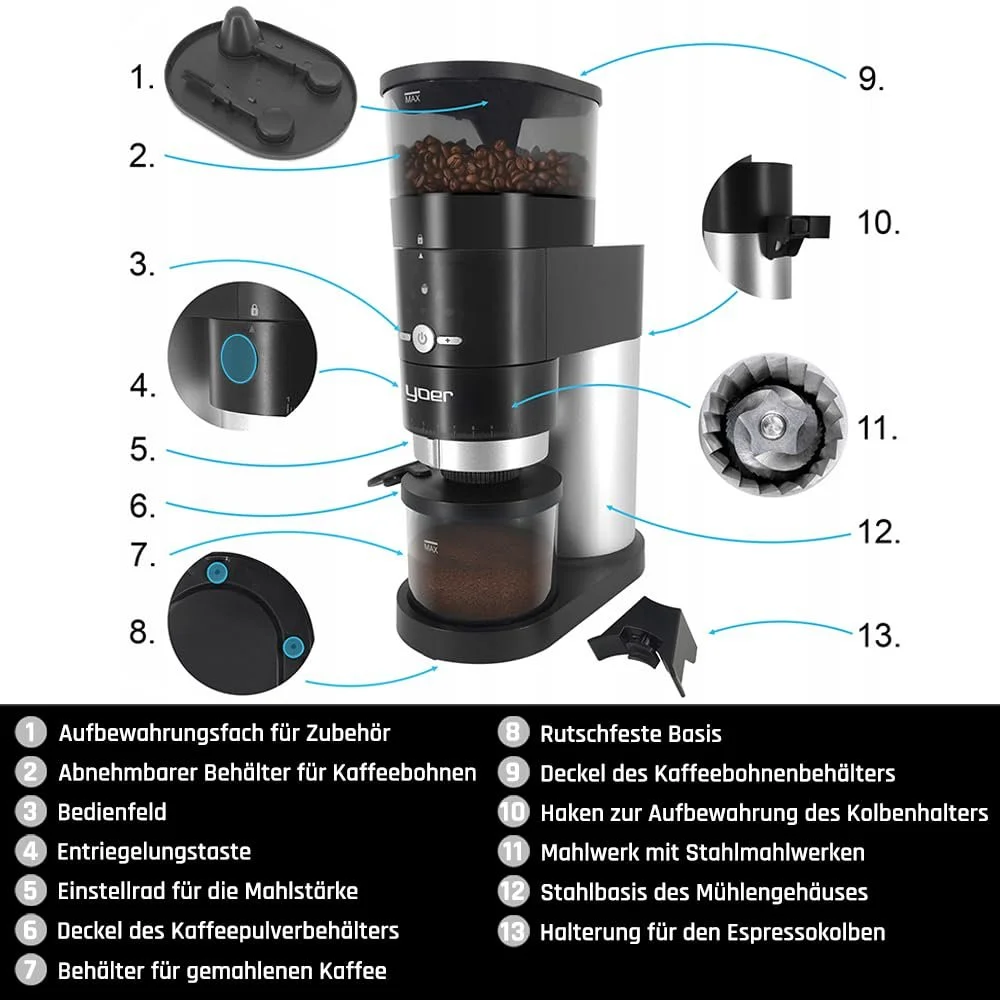 1.
2.
3.
4.
5.
6.
7.
8.
9.
10.
11.
12.
13.

MAX
yoer
MAX

1 Aufbewahrungsfach für Zubehör
2 Abnehmbarer Behälter für Kaffeebohnen
3 Bedienfeld
4 Entriegelungstaste
5 Einstellrad für die Mahlstärke
6 Deckel des Kaffeepulverbehälters
7 Behälter für gemahlenen Kaffee

8 Rutschfeste Basis
9 Deckel des Kaffeebohnenbehälters
10 Haken zur Aufbewahrung des Kolbenhalters
11 Mahlwerk mit Stahlmahlwerken
12 Stahlbasis des Mühlengehäuses
13 Halterung für den Espressokolben