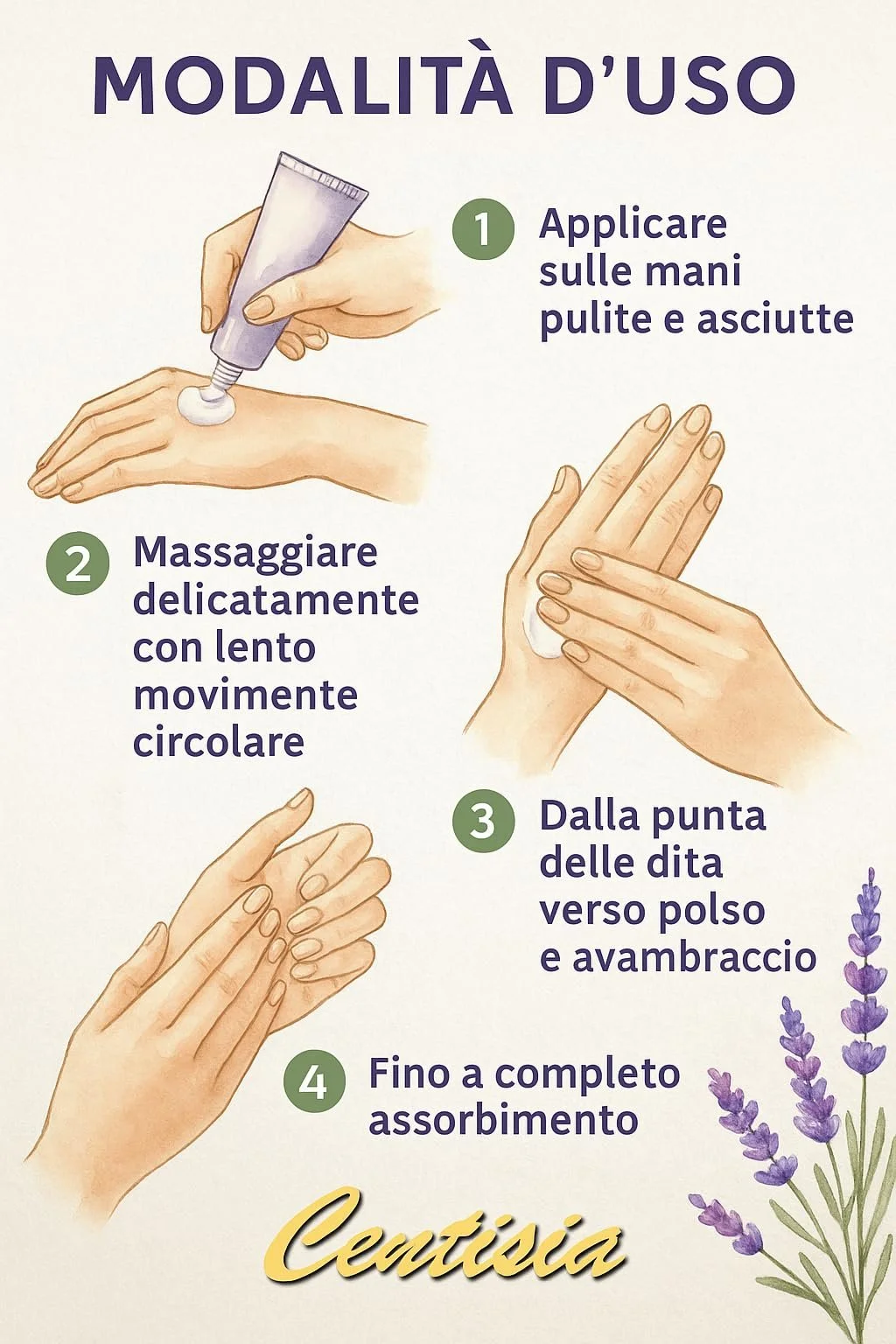 MODALITÀ D'USO

1 Applicare sulle mani pulite e asciutte

2 Massaggiare delicatamente con lento movimente circolare

3 Dalla punta delle dita verso polso e avambraccio

4 Fino a completo assorbimento

Centisia