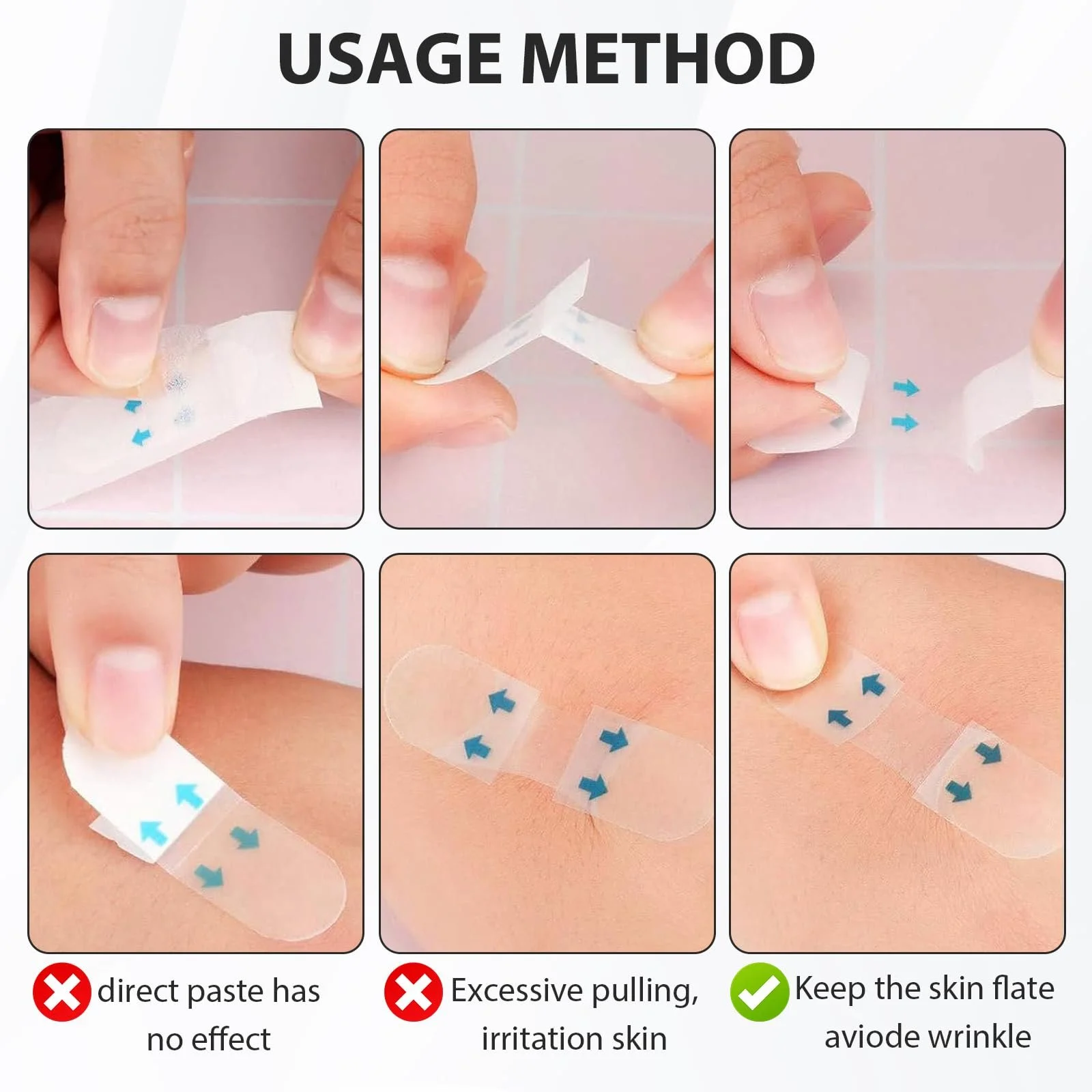 USAGE METHOD

direct paste has no effect

Excessive pulling, irritation skin

Keep the skin flate aviode wrinkle