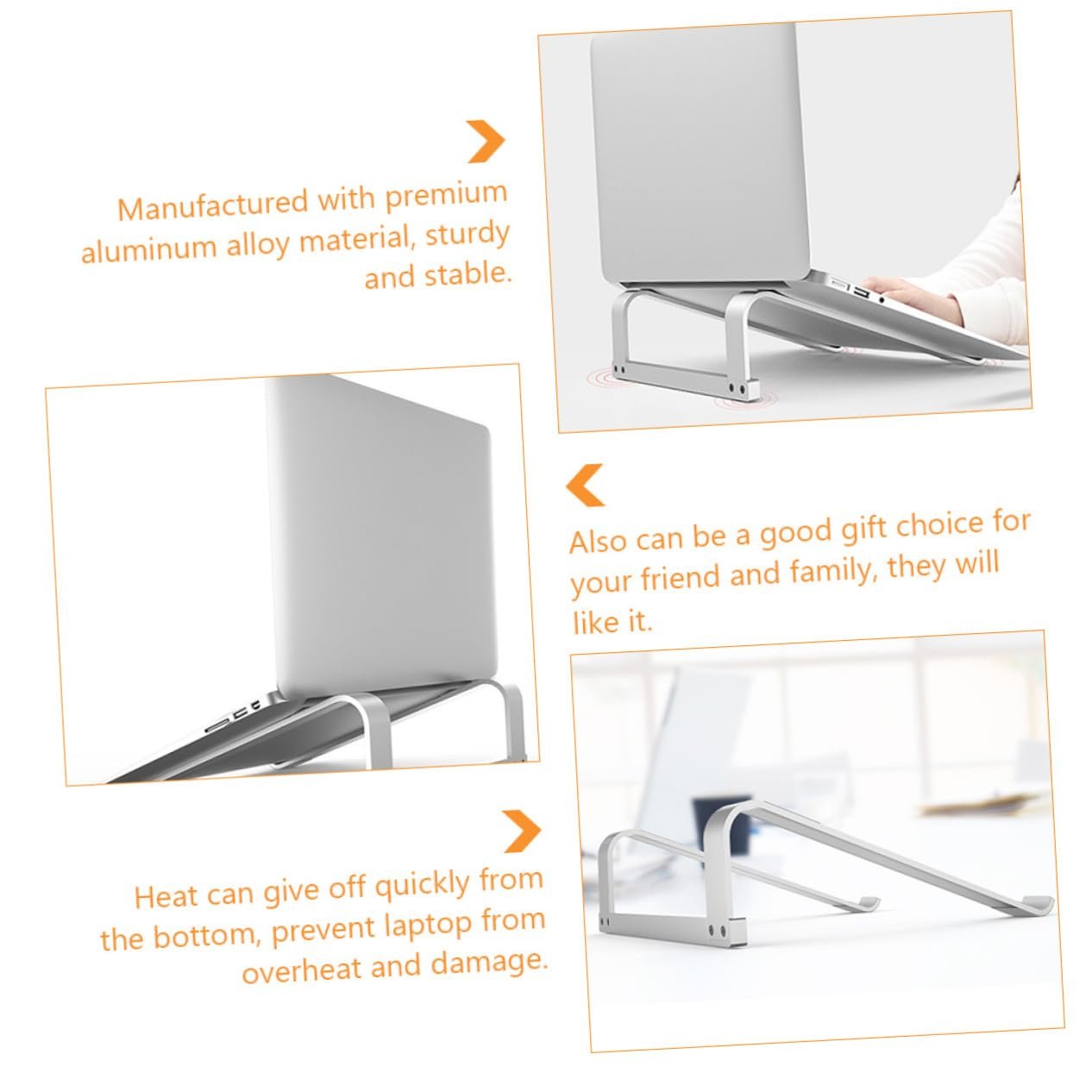 Manufactured with premium aluminum alloy material, sturdy and stable.

Also can be a good gift choice for your friend and family, they will like it.

Heat can give off quickly from the bottom, prevent laptop from overheat and damage.