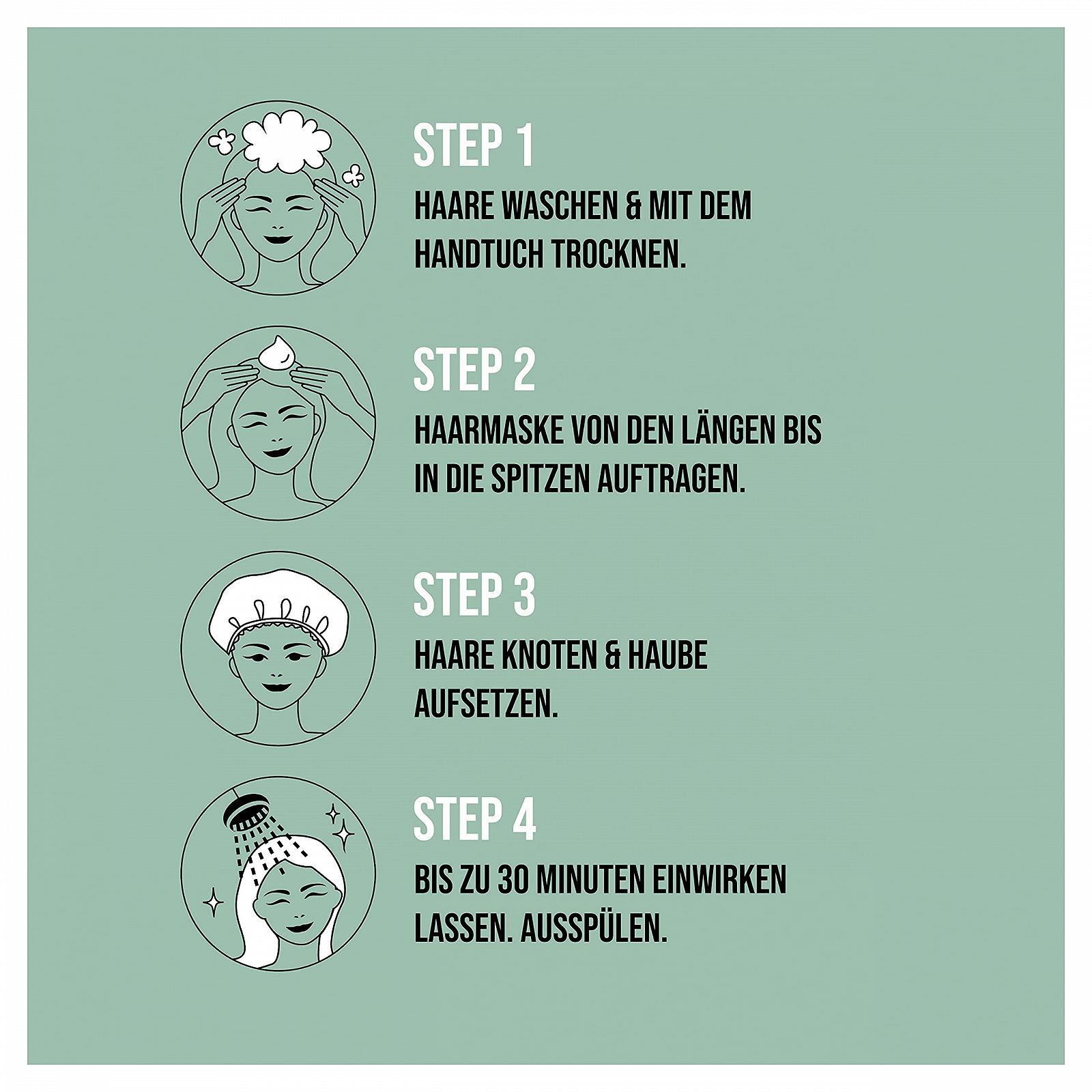 STEP 1

HAARE WASCHEN & MIT DEM HANDTUCH TROCKNEN.

STEP 2

HAARMASKE VON DEN LÄNGEN BIS IN DIE SPITZEN AUFTRAGEN.

STEP 3

HAARE KNOTEN & HAUBE AUFSETZEN.

STEP 4

BIS ZU 30 MINUTEN EINWIRKEN LASSEN. AUSSPÜLEN.