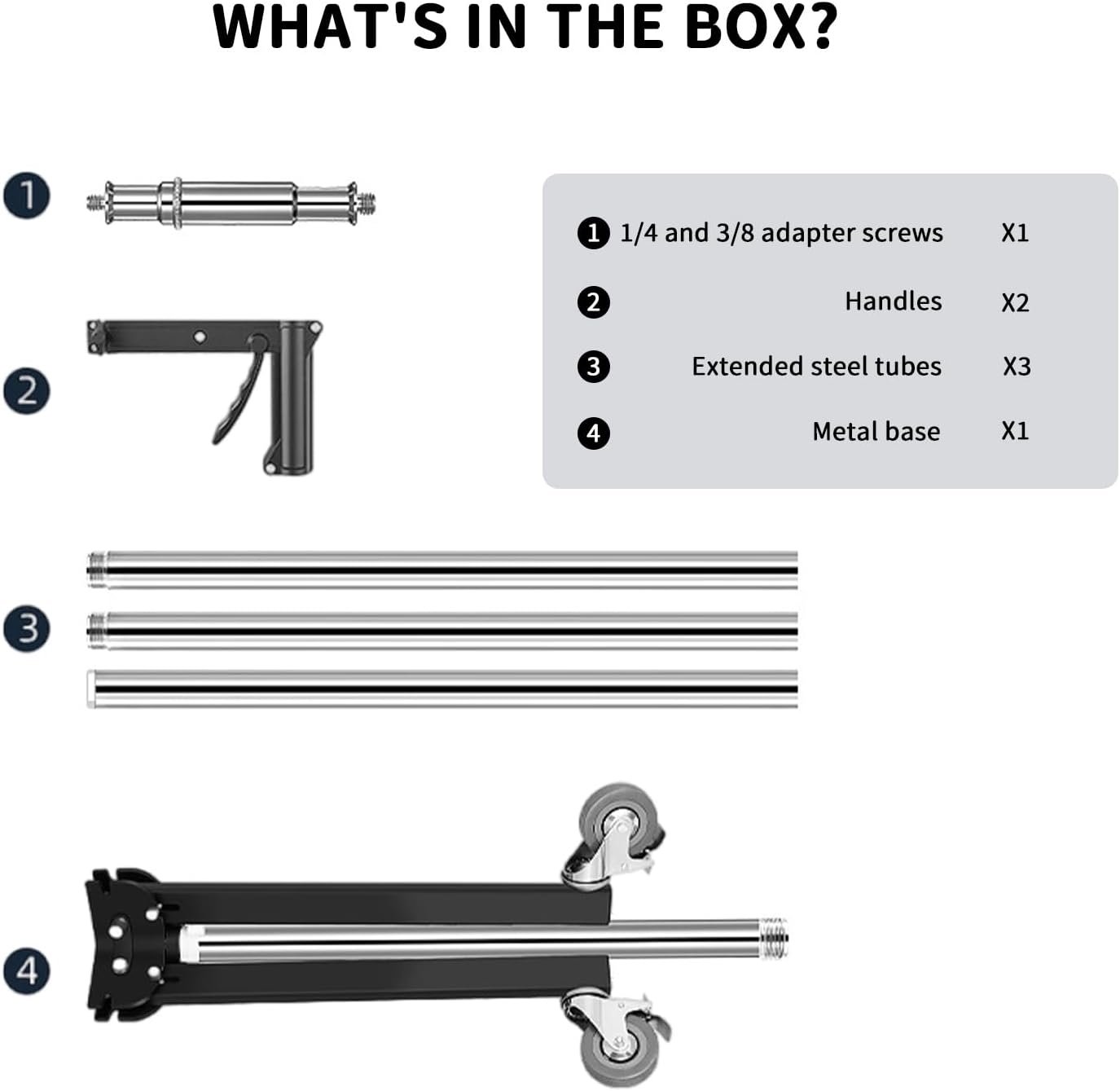 WHAT'S IN THE BOX?

1

2

3

4

1 1/4 and 3/8 adapter screws X1

2 Handles X2

3 Extended steel tubes X3

4 Metal base X1