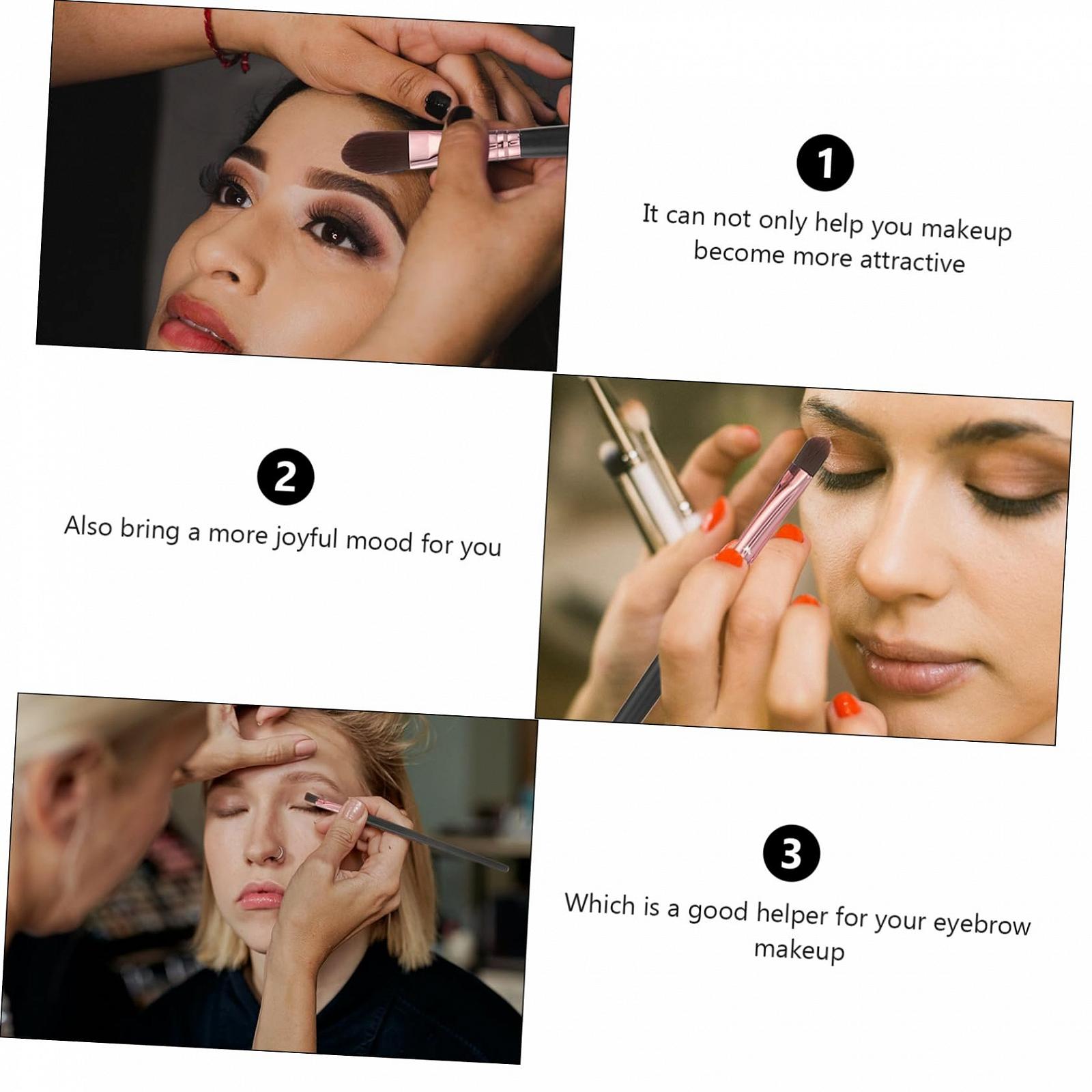 1

It can not only help you makeup become more attractive

2

Also bring a more joyful mood for you

3

Which is a good helper for your eyebrow makeup