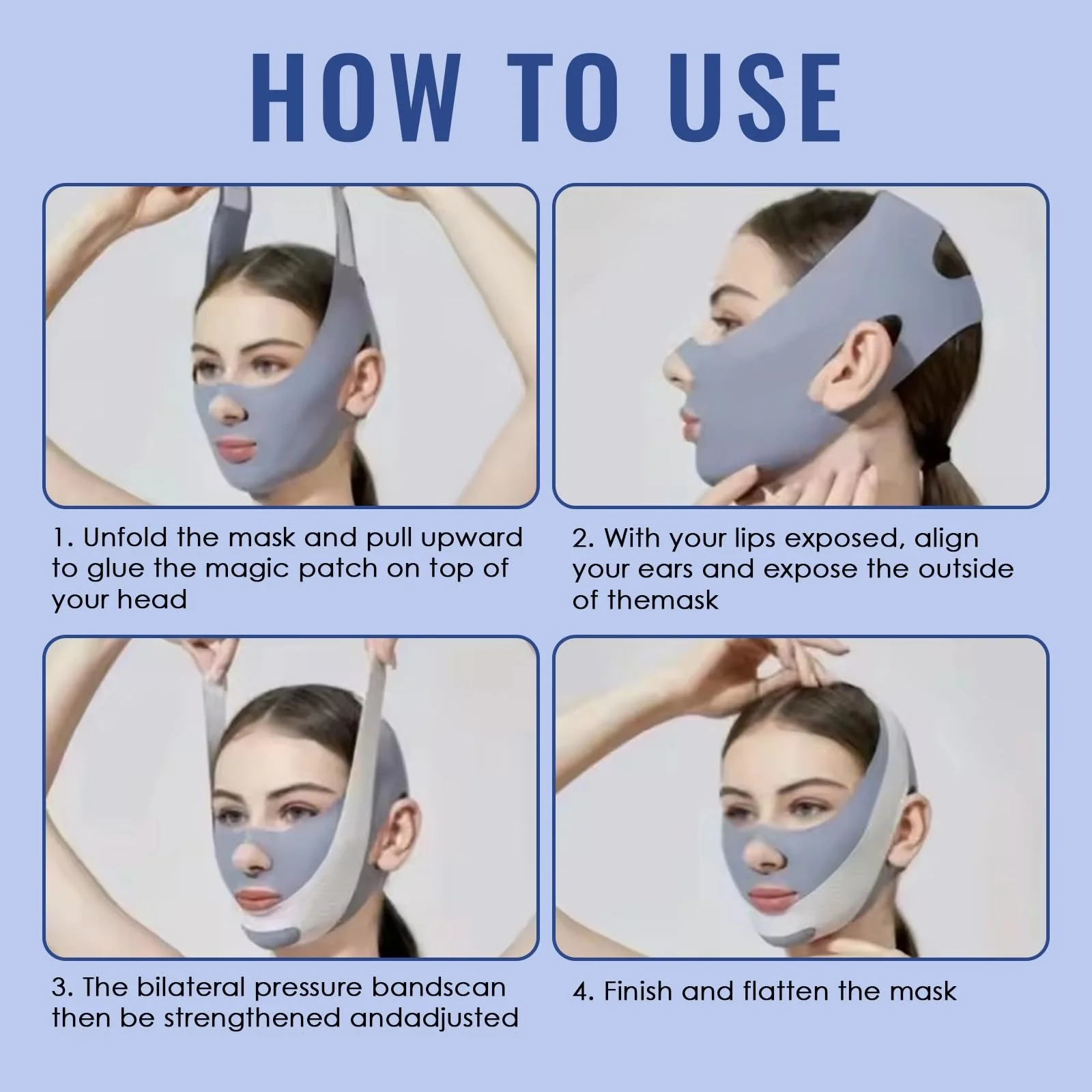 HOW TO USE

1. Unfold the mask and pull upward to glue the magic patch on top of your head

2. With your lips exposed, align your ears and expose the outside of themask

3. The bilateral pressure bandscan then be strengthened andadjusted

4. Finish and flatten the mask