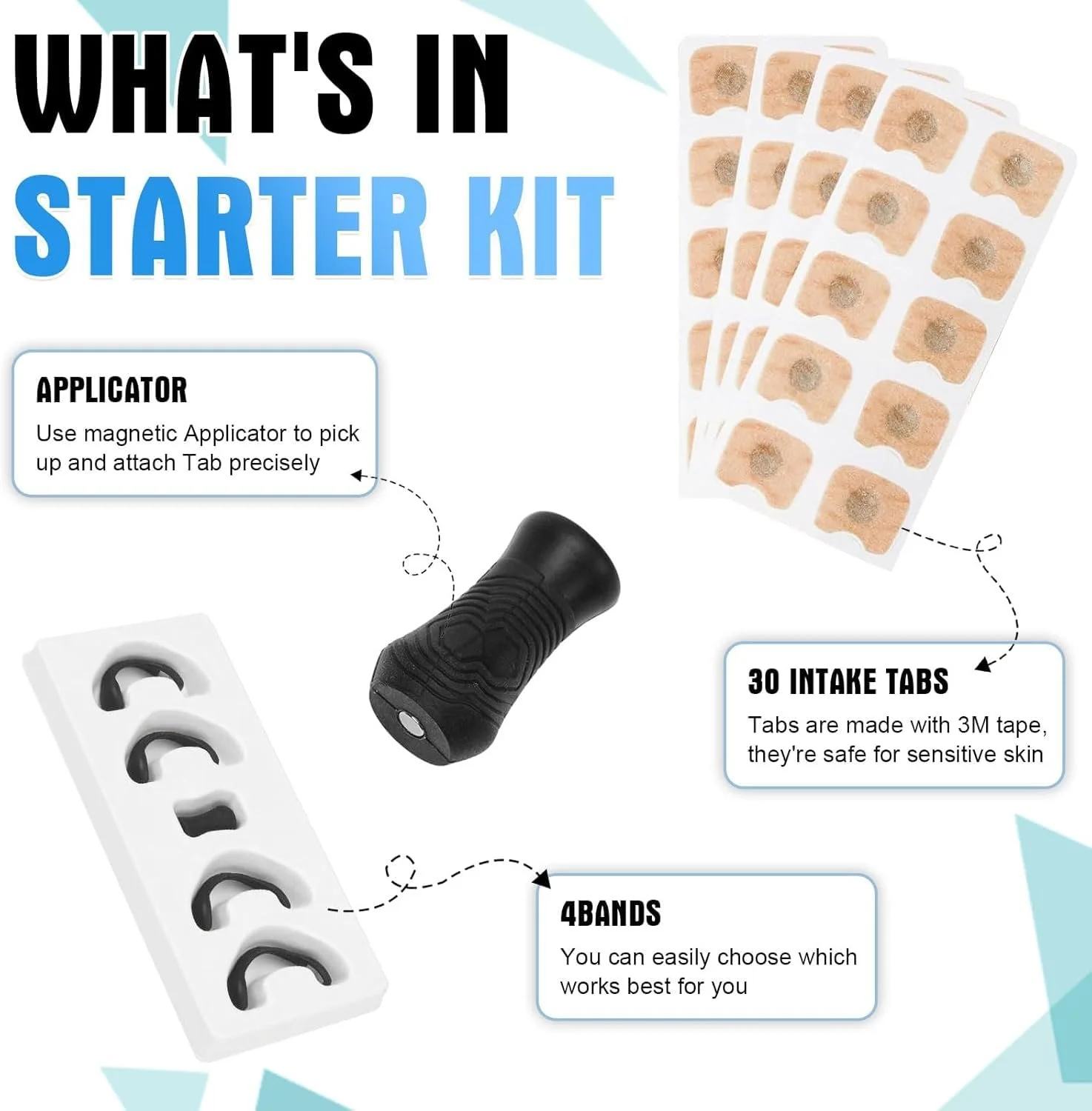 WHAT'S IN
STARTER KIT

APPLICATOR
Use magnetic Applicator to pick up and attach Tab precisely

30 INTAKE TABS
Tabs are made with 3M tape, they're safe for sensitive skin

4BANDS
You can easily choose which works best for you