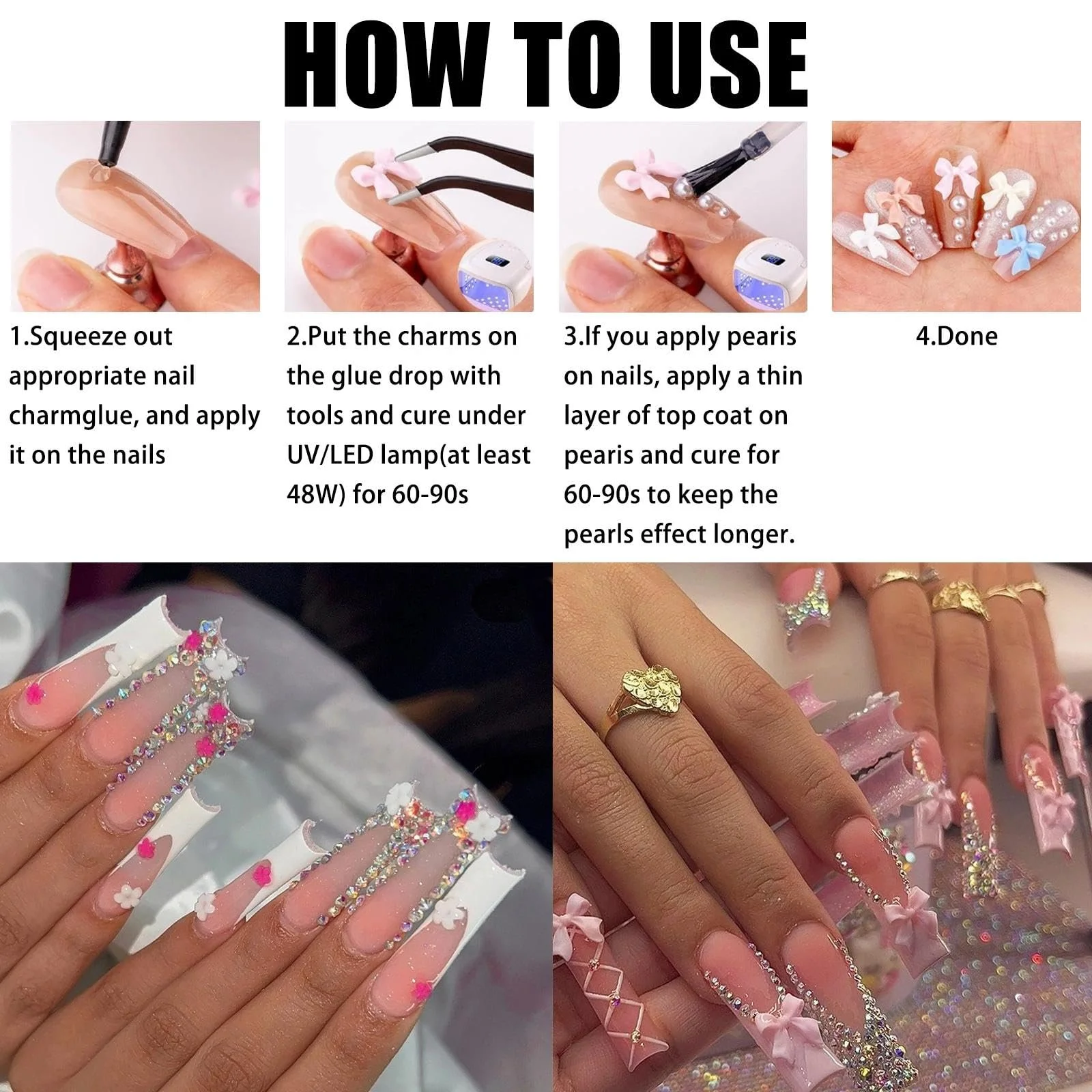 HOW TO USE

1.Squeeze out appropriate nail charmglue, and apply it on the nails

2.Put the charms on the glue drop with tools and cure under UV/LED lamp(at least 48W) for 60-90s

3.If you apply pearis on nails, apply a thin layer of top coat on pearis and cure for 60-90s to keep the pearls effect longer.

4.Done