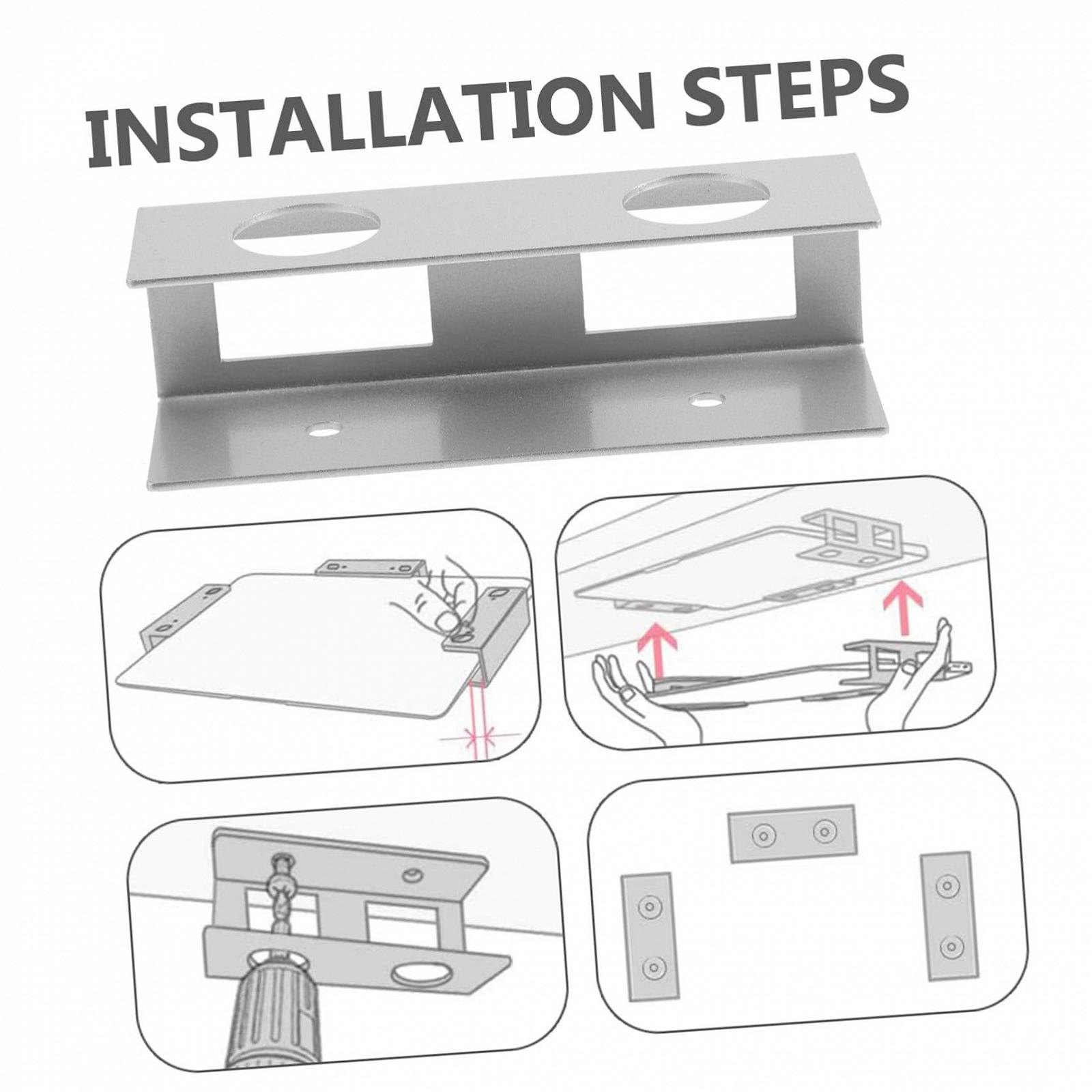 INSTALLATION STEPS